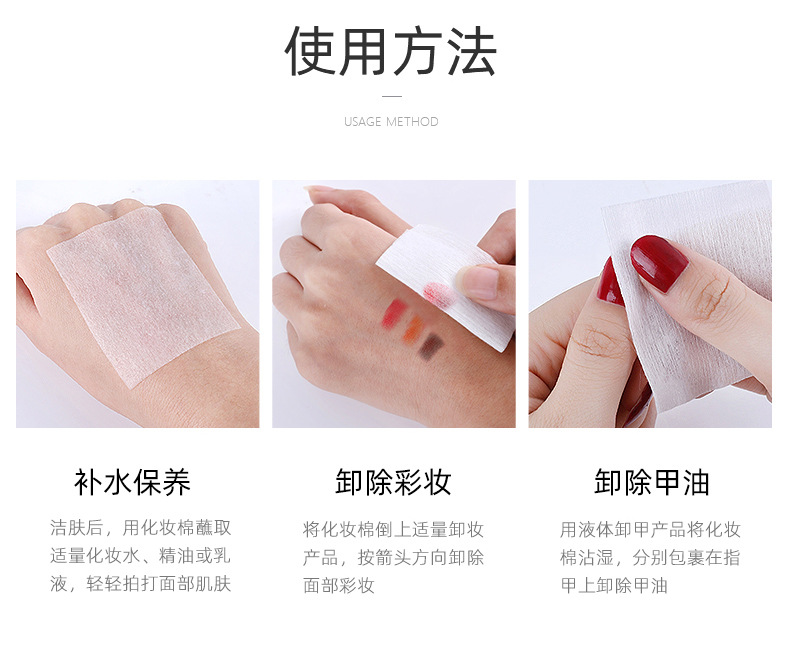 使用方法

USAGE METHOD

补水保养

洁肤后，用化妆棉蘸取适量化妆水、精油或乳液，轻轻拍打面部肌肤

卸除彩妆

将化妆棉倒上适量卸妆产品，按箭头方向卸除面部彩妆

卸除甲油

用液体卸甲产品将化妆棉沾湿，分别包裹在指甲上卸除甲油