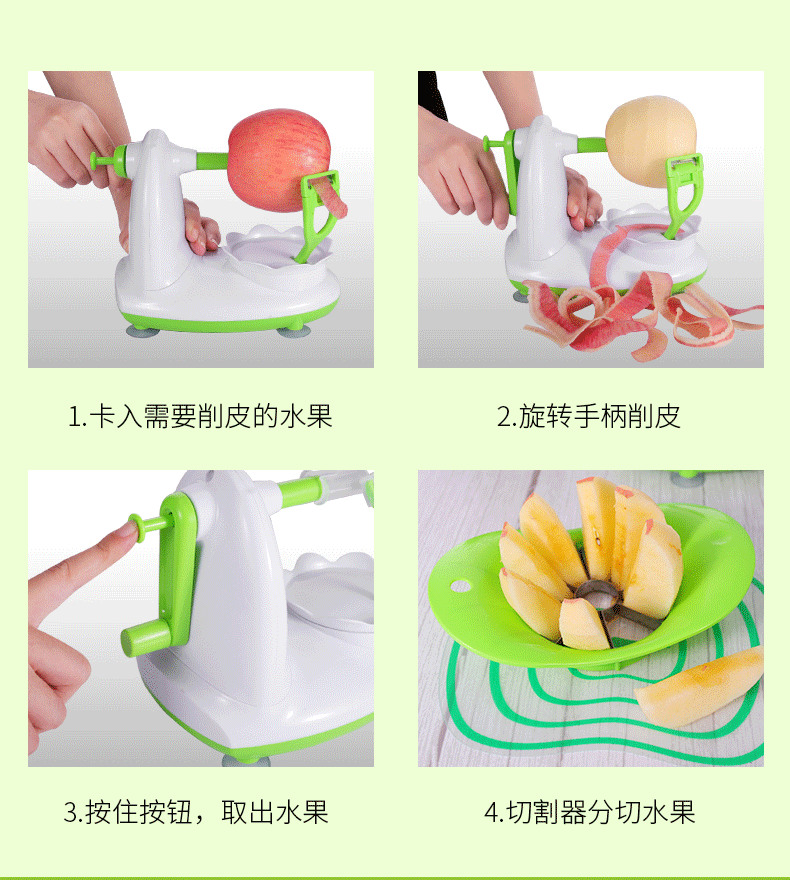 1.卡入需要削皮的水果

2.旋转手柄削皮

3.按住按钮，取出水果

4.切割器分切水果