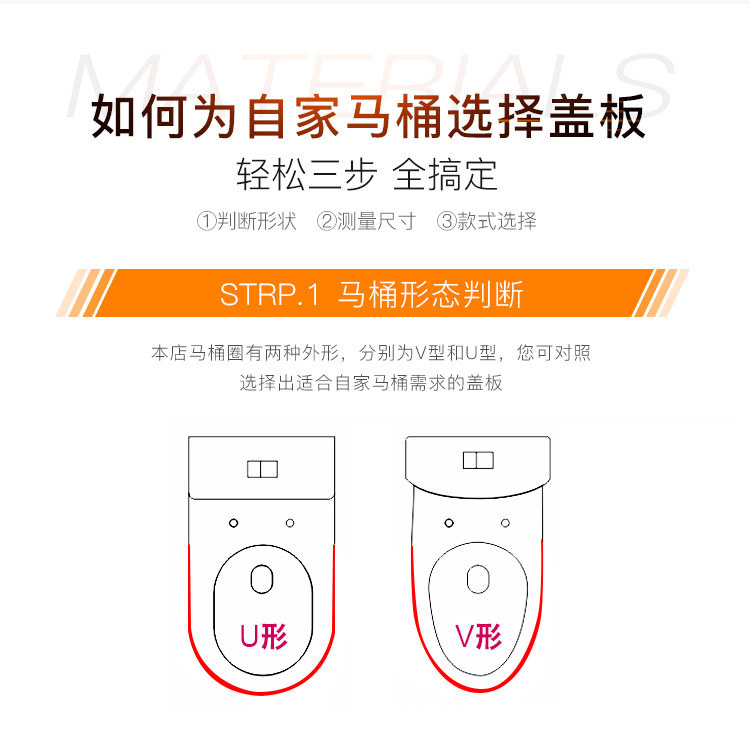 MATERIALS

如何为自家马桶选择盖板

轻松三步 全搞定

①判断形状 ②测量尺寸 ③款式选择

STRP.1 马桶形态判断

本店马桶圈有两种外形，分别为V型和U型，您可对照选择出适合自家马桶需求的盖板

U形

V形