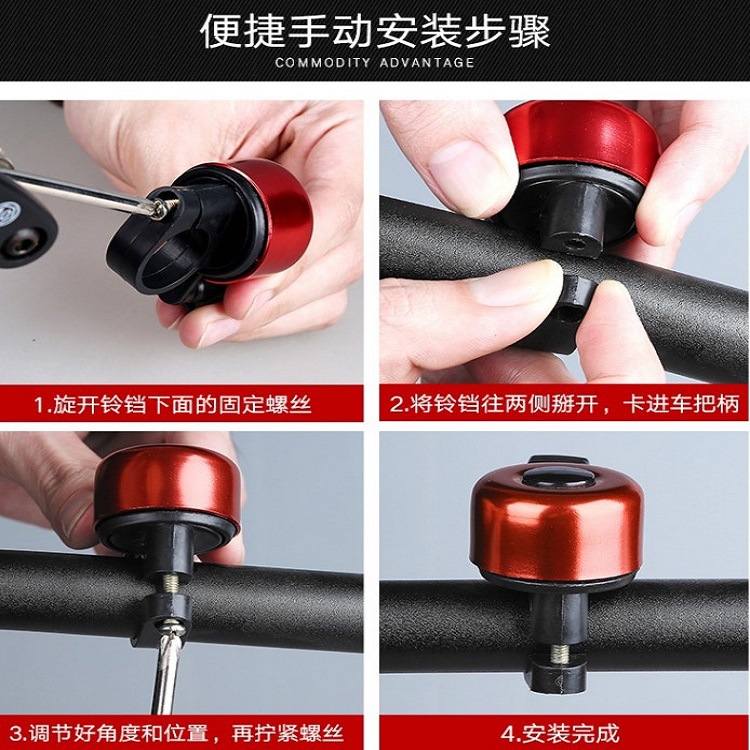 便捷手动安装步骤
COMMODITY ADVANTAGE

1.旋开铃铛下面的固定螺丝

2.将铃铛往两侧掰开，卡进车把柄

3.调节好角度和位置，再拧紧螺丝

4.安装完成