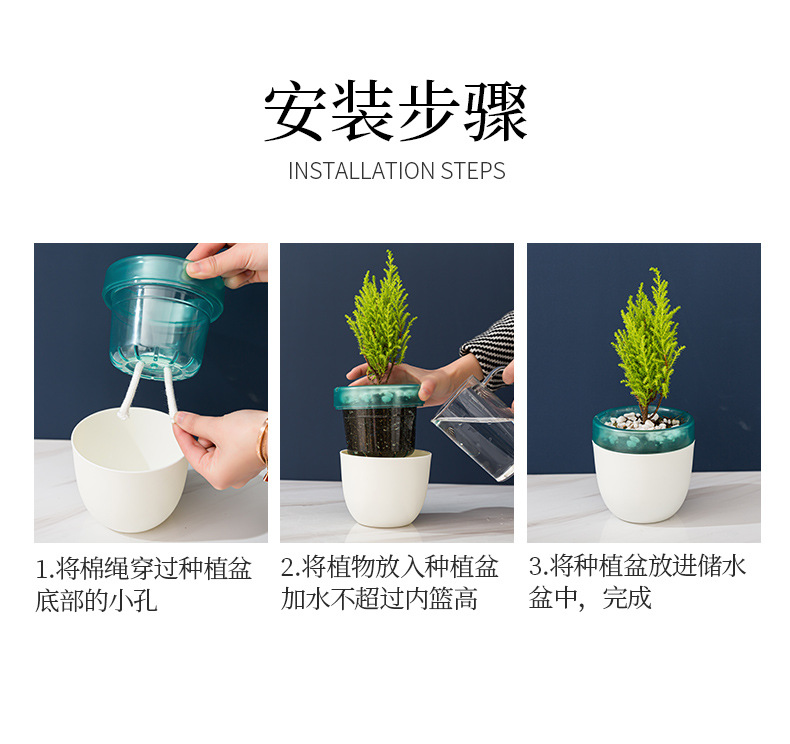 安装步骤

INSTALLATION STEPS

1.将棉绳穿过种植盆底部的小孔

2.将植物放入种植盆加水不超过内篮高

3.将种植盆放进储水盆中，完成