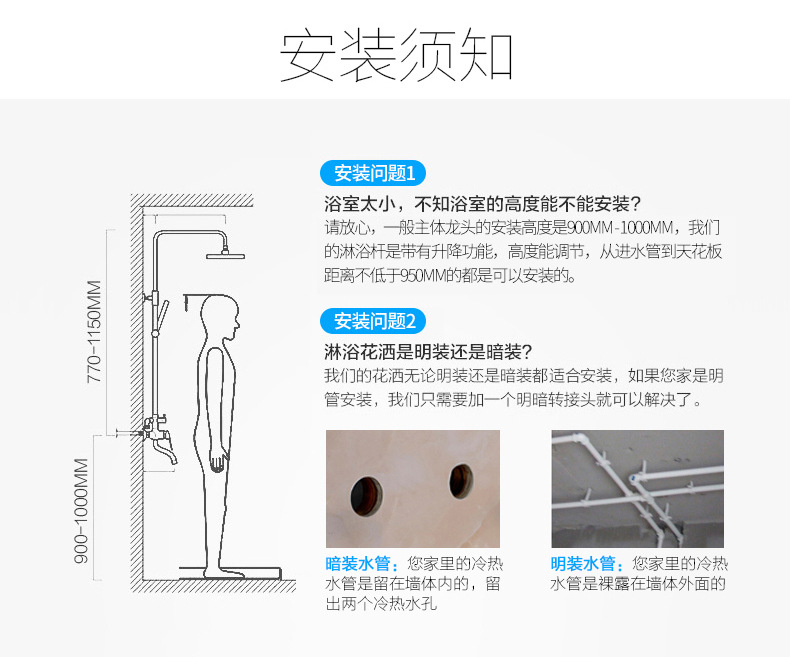 安装须知

770-1150MM

900-1000MM

安装问题1

浴室太小，不知浴室的高度能不能安装？

请放心，一般主体龙头的安装高度是900MM-1000MM，我们的淋浴杆是带有升降功能，高度能调节，从进水管到天花板距离不低于950MM的都是可以安装的。

安装问题2

淋浴花洒是明装还是暗装？

我们的花洒无论明装还是暗装都适合安装，如果您家是明管安装，我们只需要加一个明暗转接头就可以解决了。

暗装水管：您家里的冷热水管是留在墙体内的，留出两个冷热水孔

明装水管：您家里的冷热水管是裸露在墙体外面的