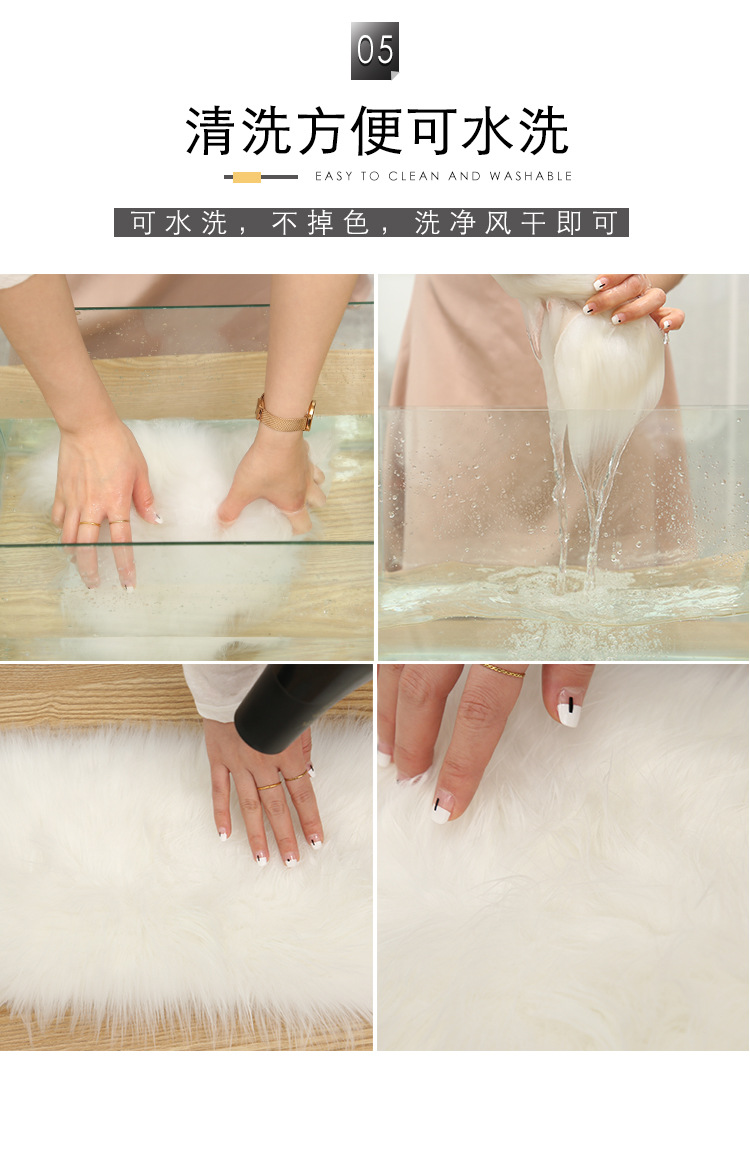 05

清洗方便可水洗

EASY TO CLEAN AND WASHABLE

可水洗，不掉色，洗净风干即可