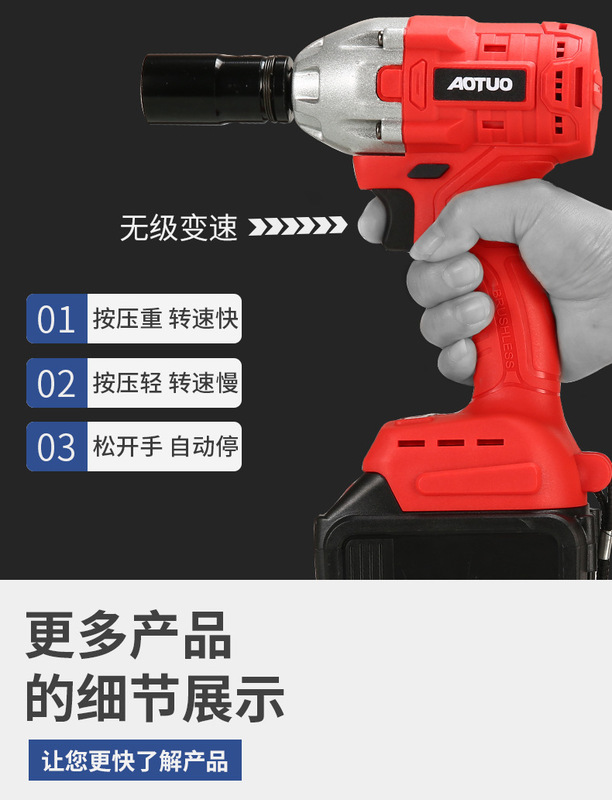 AOTUO

无级变速

BRUSHLESS

01 按压重 转速快

02 按压轻 转速慢

03 松开手 自动停

更多产品
的细节展示

让您更快了解产品