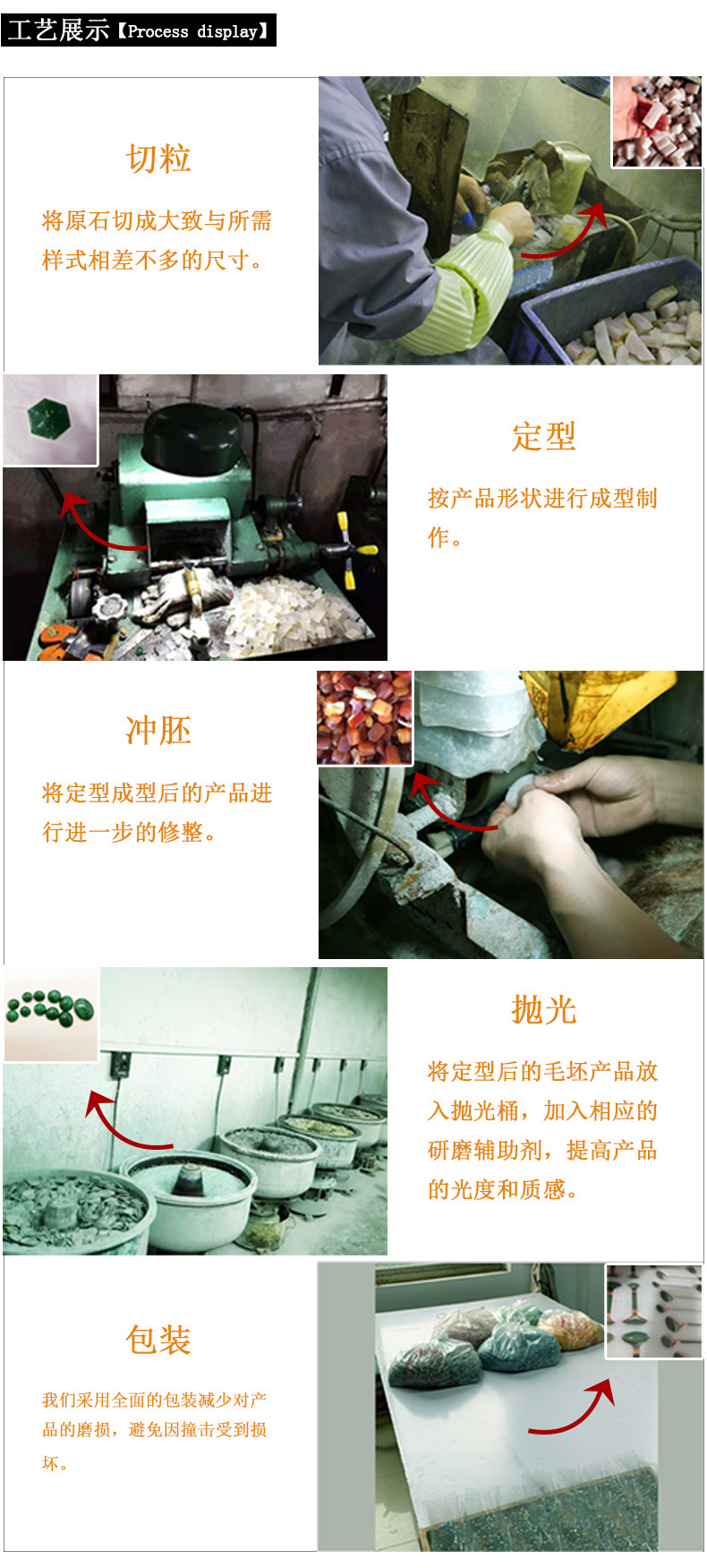 工艺展示【Process display】

切粒

将原石切成大致与所需样式相差不多的尺寸。

定型

按产品形状进行成型制作。

冲胚

将定型成型后的产品进行进一步的修整。

抛光

将定型后的毛坯产品放入抛光桶，加入相应的研磨辅助剂，提高产品的光度和质感。

包装

我们采用全面的包装减少对产品的磨损，避免因撞击受到损坏。