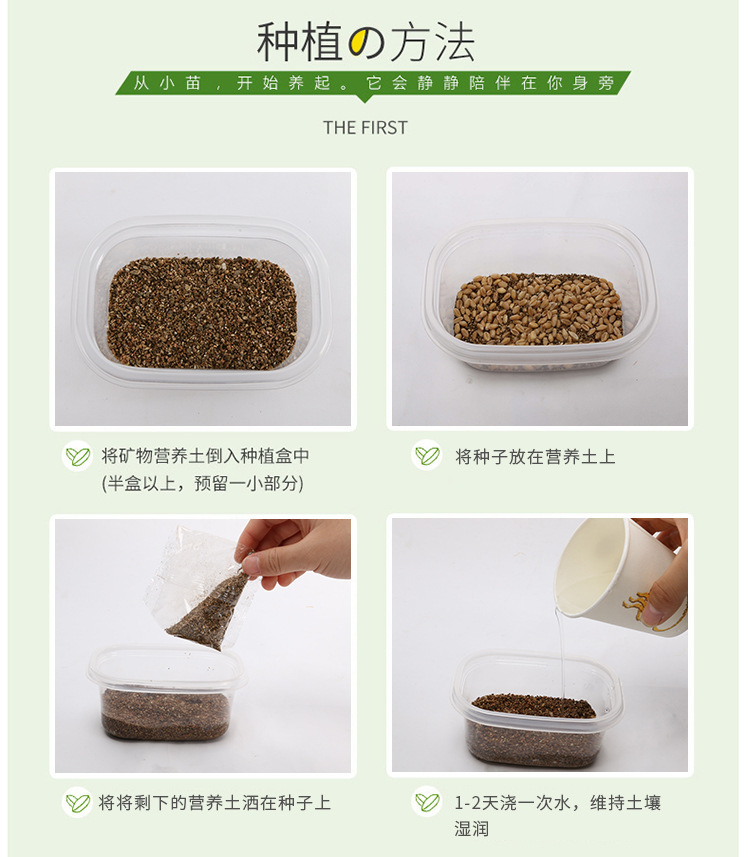 种植の方法

从小苗，开始养起。它会静静陪伴在你身旁

THE FIRST

将矿物营养土倒入种植盒中
(半盒以上，预留一小部分)

将种子放在营养土上

将将剩下的营养土洒在种子上

1-2天浇一次水，维持土壤湿润