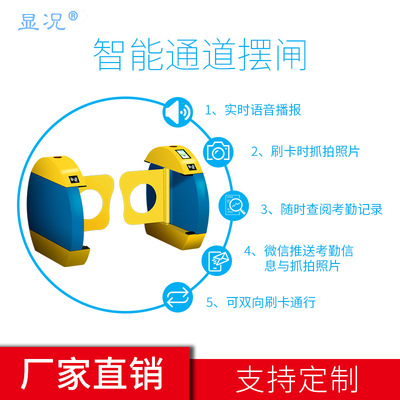 显况®

智能通道摆闸

1、实时语音播报

2、刷卡时抓拍照片

3、随时查阅考勤记录

4、微信推送考勤信息与抓拍照片

5、可双向刷卡通行

厂家直销

支持定制