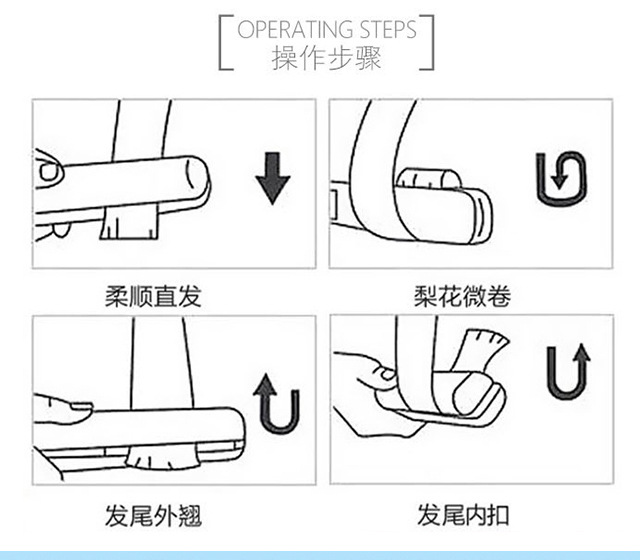 OPERATING STEPS
操作步骤

柔顺直发

梨花微卷

发尾外翘

发尾内扣