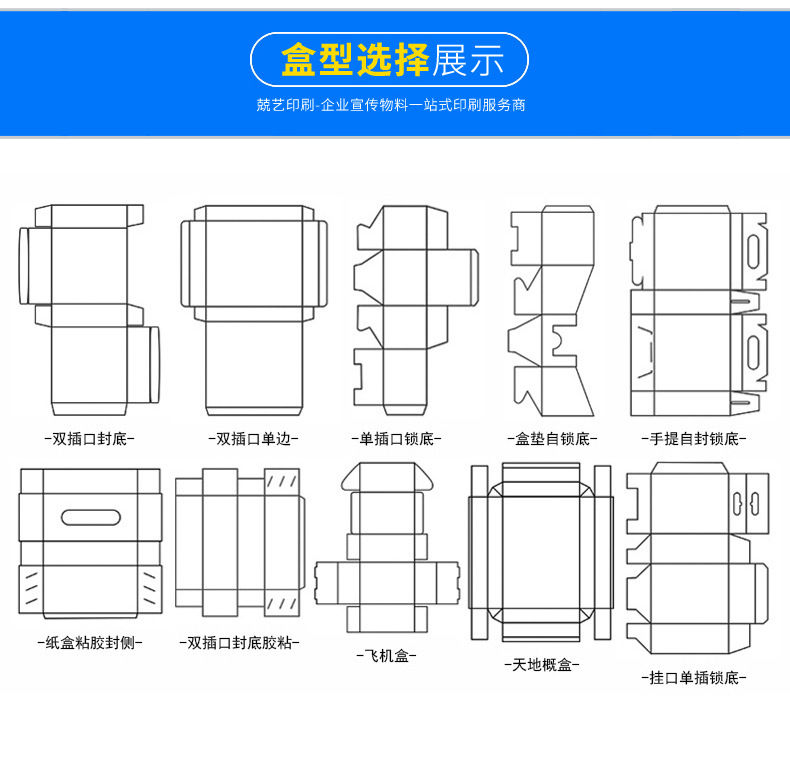 盒型选择展示

兢艺印刷-企业宣传物料一站式印刷服务商

-双插口封底-

-双插口单边-

-单插口锁底-

-盒垫自锁底-

-手提自封锁底-

-纸盒粘胶封侧-

-双插口封底胶粘-

-飞机盒-

-天地概盒-

-挂口单插锁底-