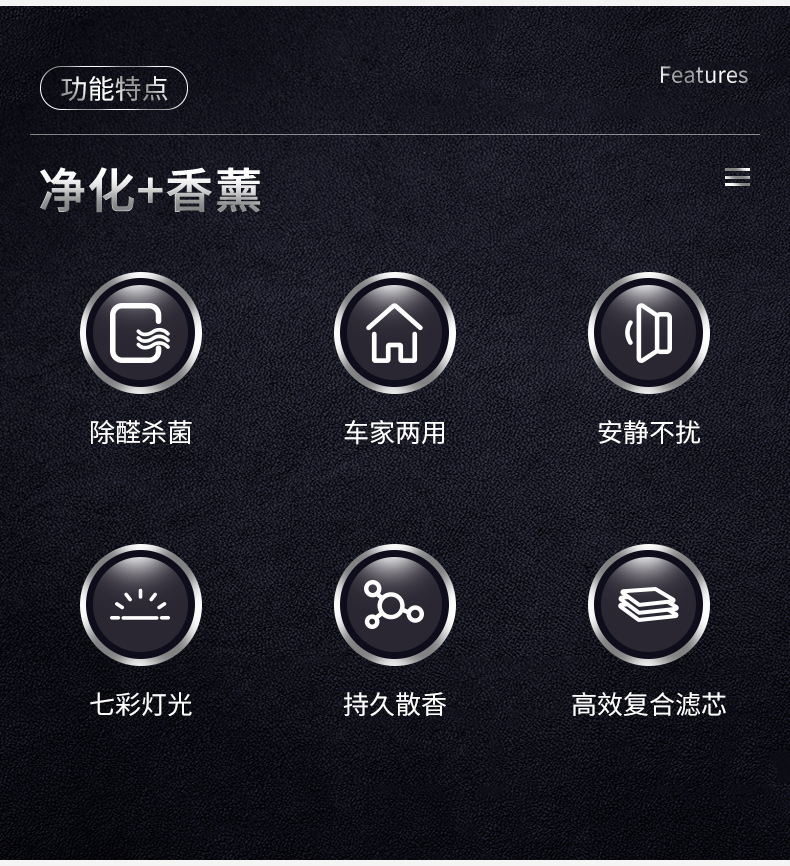 功能特点

Features

净化+香薰

除醛杀菌

车家两用

安静不扰

七彩灯光

持久散香

高效复合滤芯