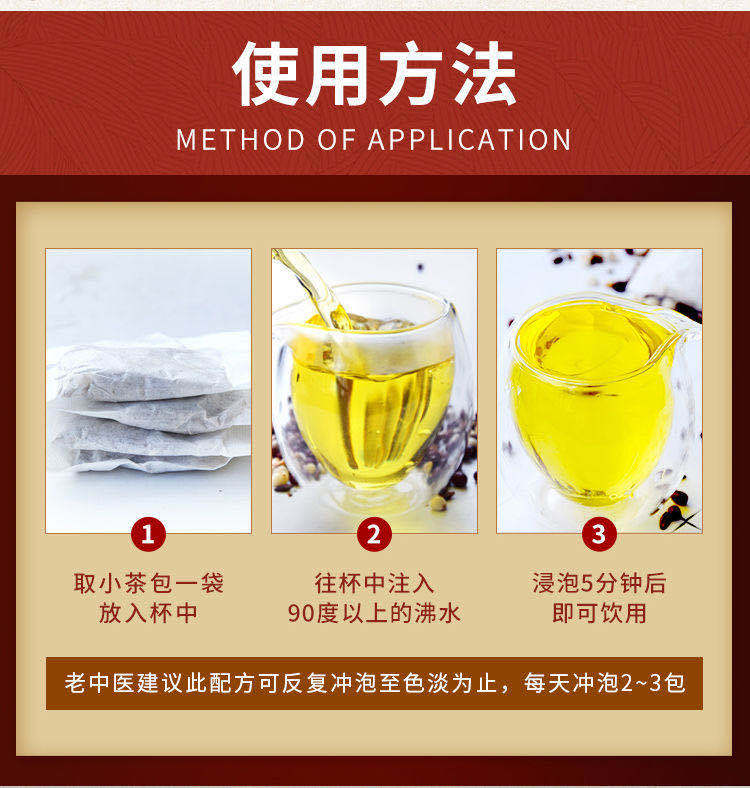 使用方法
METHOD OF APPLICATION

1
取小茶包一袋
放入杯中

2
往杯中注入
90度以上的沸水

3
浸泡5分钟后
即可饮用

老中医建议此配方可反复冲泡至色淡为止，每天冲泡2~3包