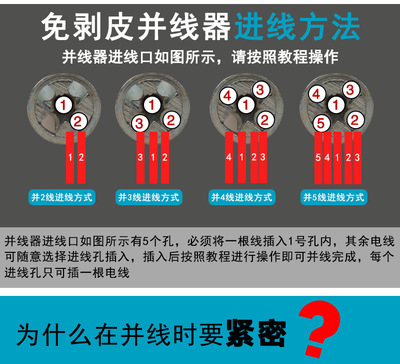 免剥皮并线器进线方法

并线器进线口如图所示，请按照教程操作

1
2
1 2
并2线进线方式

1
3 2
3 1 2
并3线进线方式

4 3
1
2
4 1 2 3
并4线进线方式

4 3
1
5 2
5 4 1 2 3
并5线进线方式

并线器进线口如图所示有5个孔，必须将一根线插入1号孔内，其余电线可随意选择进线孔插入，插入后按照教程进行操作即可并线完成，每个进线孔只可插一根电线

为什么在并线时要紧密?