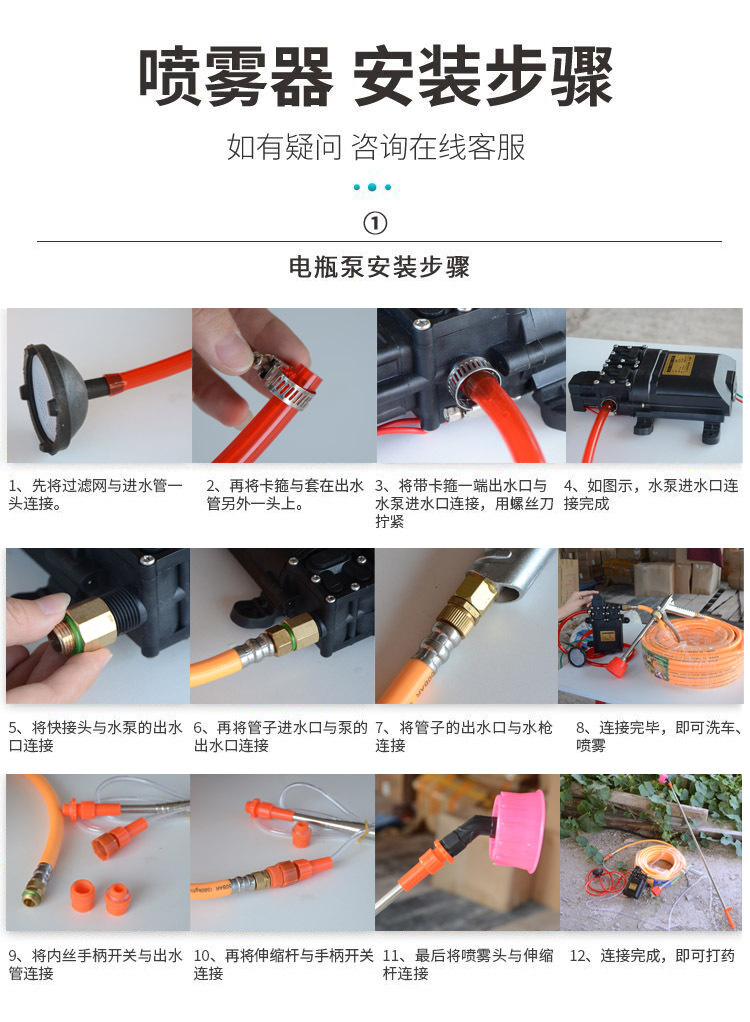 喷雾器 安装步骤

如有疑问 咨询在线客服

①

电瓶泵安装步骤

1、先将过滤网与进水管一头连接。

2、再将卡箍与套在出水管另外一头上。

3、将带卡箍一端出水口与水泵进水口连接，用螺丝刀拧紧

4、如图示，水泵进水口连接完成

5、将快接头与水泵的出水口连接

6、再将管子进水口与泵的出水口连接

7、将管子的出水口与水枪连接

8、连接完毕，即可洗车、喷雾

9、将内丝手柄开关与出水管连接

10、再将伸缩杆与手柄开关连接

11、最后将喷雾头与伸缩杆连接

12、连接完成，即可打药