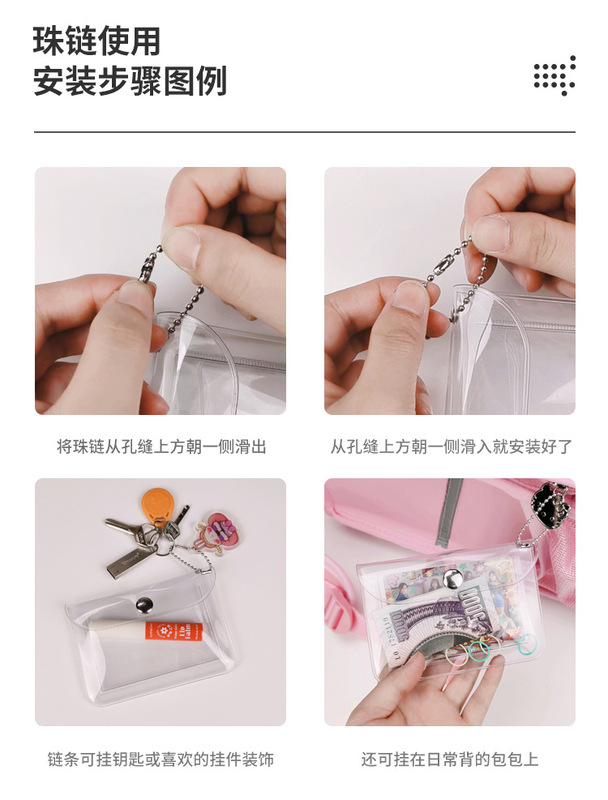 珠链使用
安装步骤图例

将珠链从孔缝上方朝一侧滑出

从孔缝上方朝一侧滑入就安装好了

链条可挂钥匙或喜欢的挂件装饰

还可挂在日常背的包包上