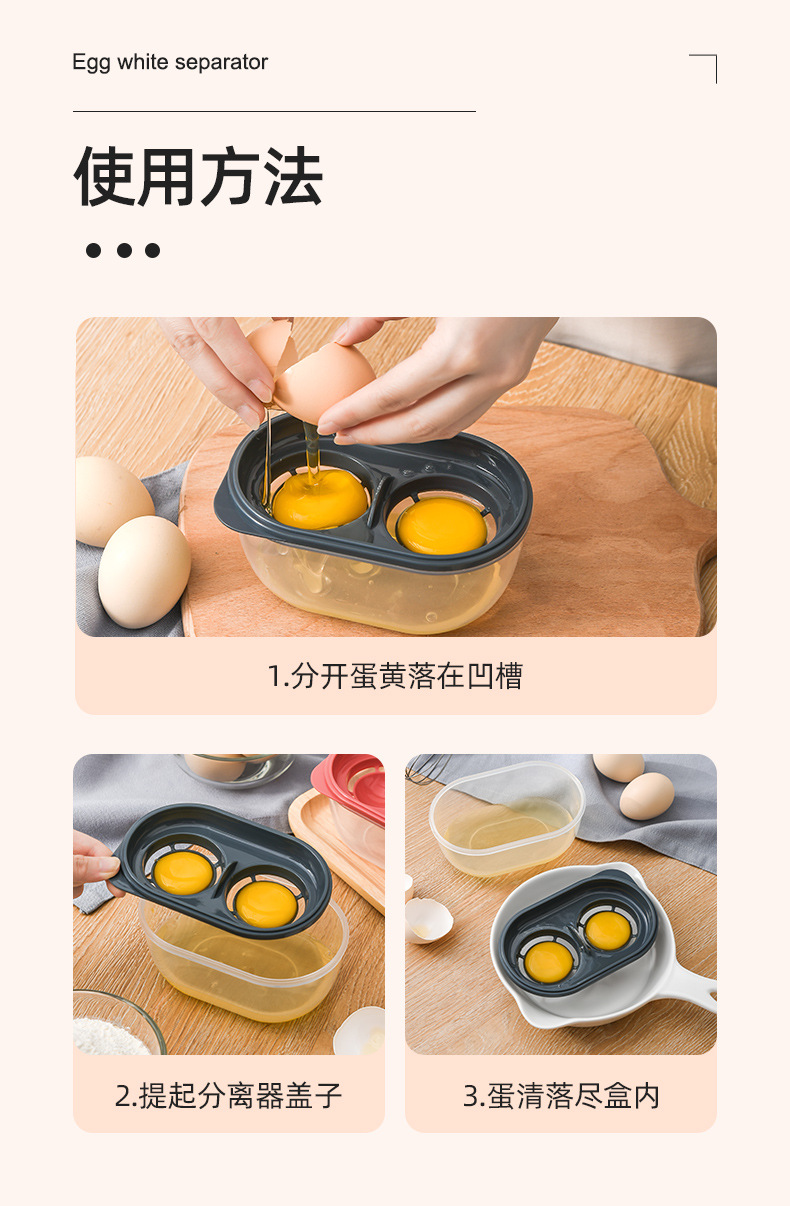 Egg white separator

使用方法

1.分开蛋黄落在凹槽

2.提起分离器盖子

3.蛋清落尽盒内