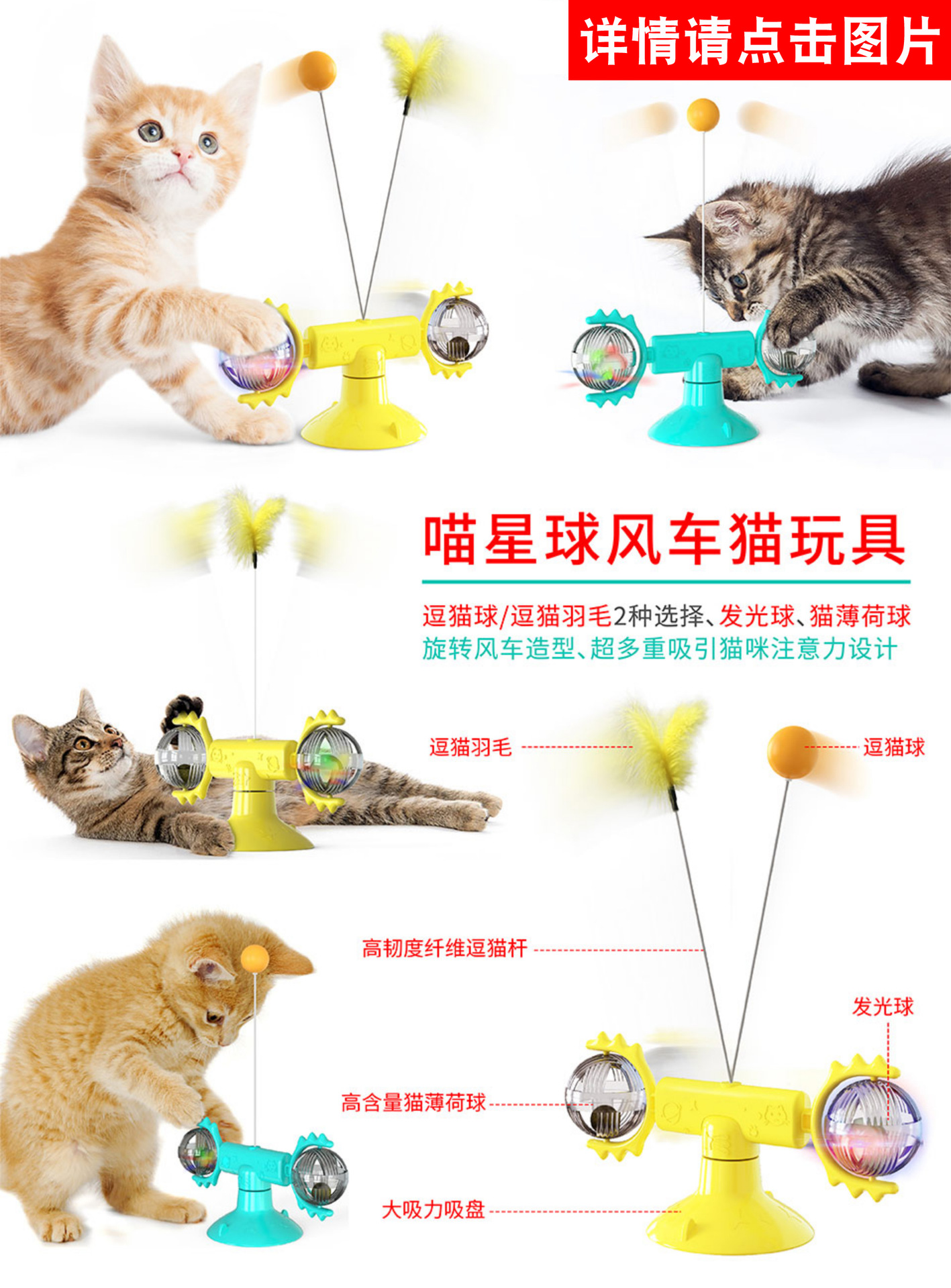 详情请点击图片

喵星球风车猫玩具

逗猫球/逗猫羽毛2种选择、发光球、猫薄荷球
旋转风车造型、超多重吸引猫咪注意力设计

逗猫羽毛

逗猫球

高韧度纤维逗猫杆

发光球

高含量猫薄荷球

大吸力吸盘