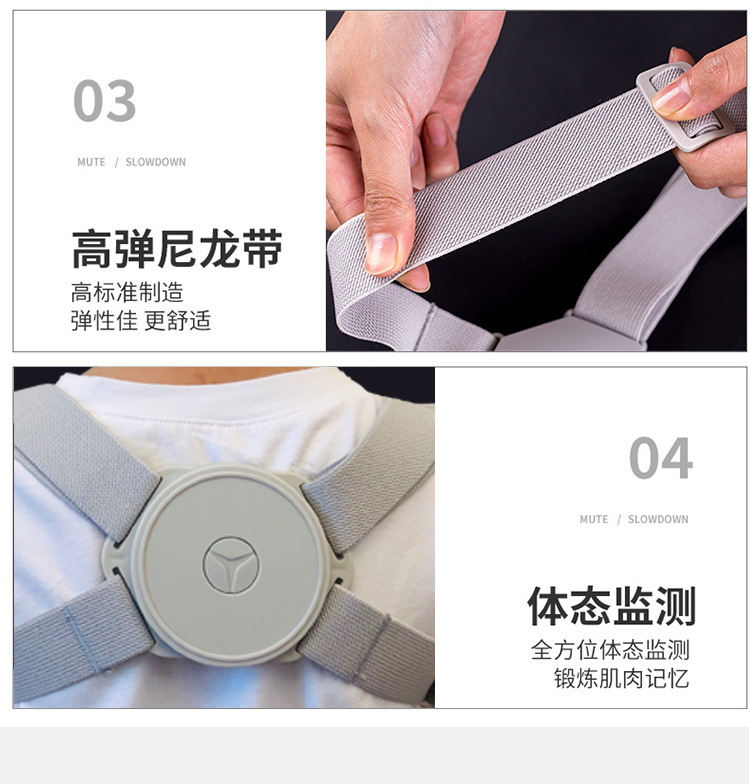 03

MUTE / SLOWDOWN

高弹尼龙带

高标准制造
弹性佳 更舒适

04

MUTE / SLOWDOWN

体态监测

全方位体态监测
锻炼肌肉记忆