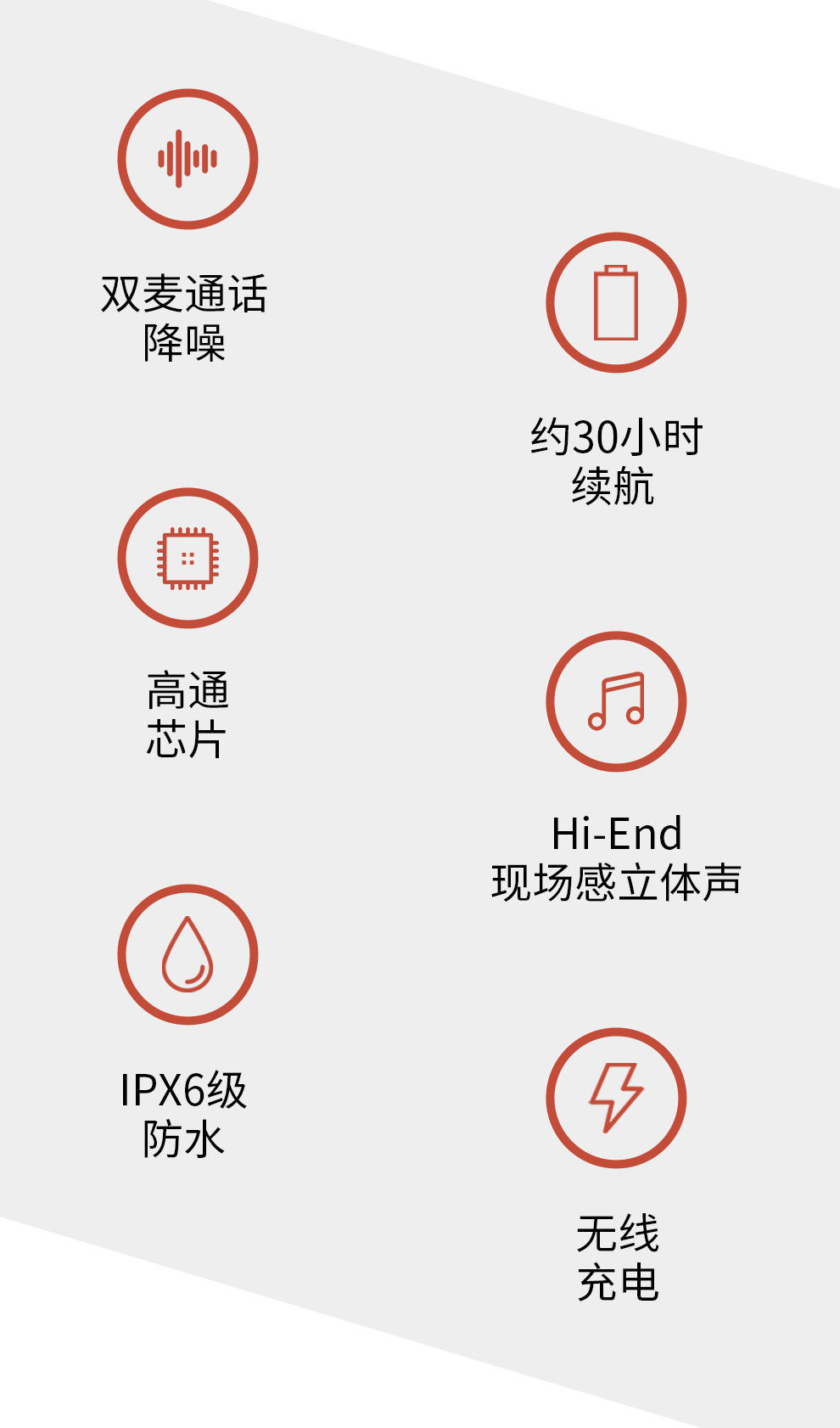 双麦通话
降噪

高通
芯片

IPX6级
防水

约30小时
续航

Hi-End
现场感立体声

无线
充电