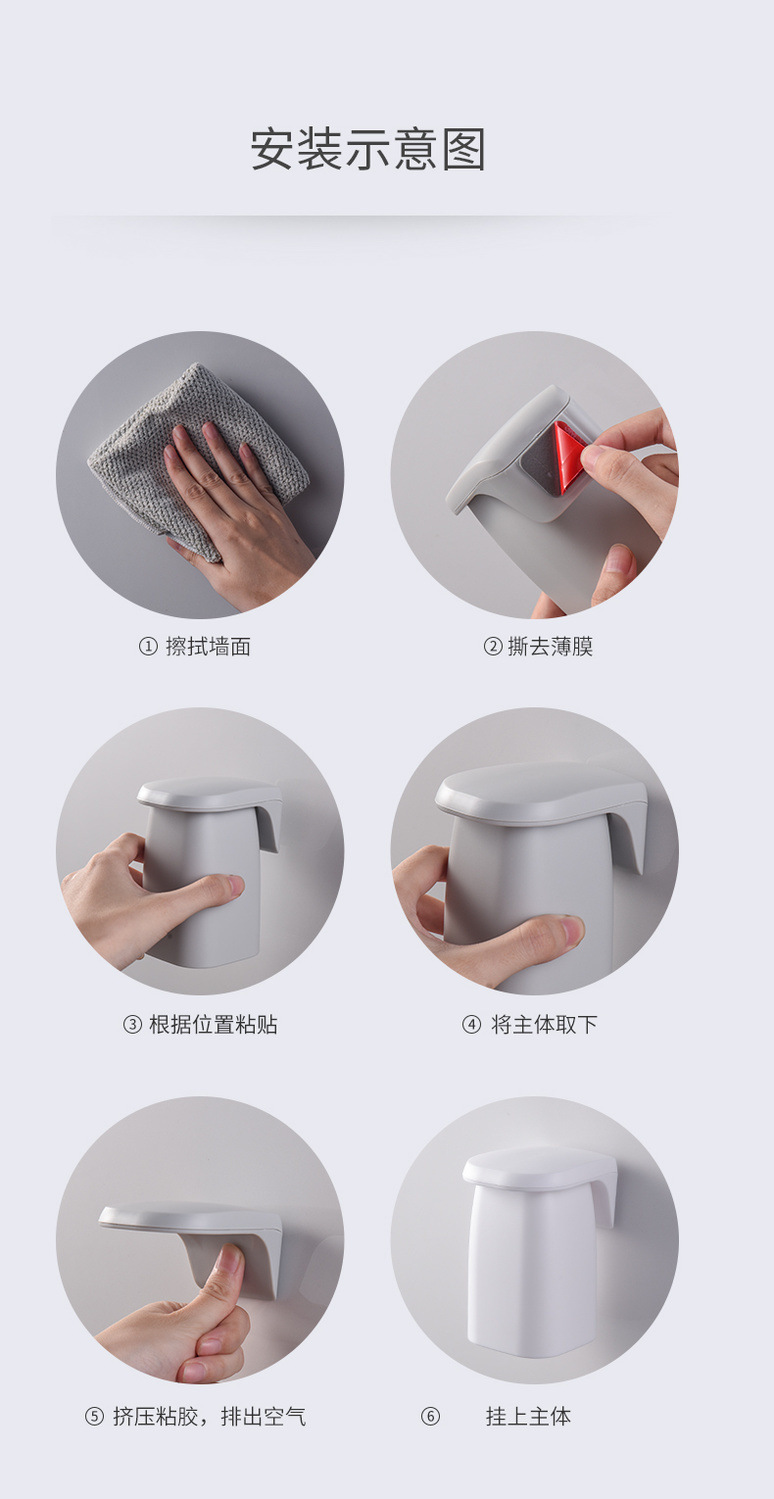 安装示意图

① 擦拭墙面

② 撕去薄膜

③ 根据位置粘贴

④ 将主体取下

⑤ 挤压粘胶，排出空气

⑥ 挂上主体