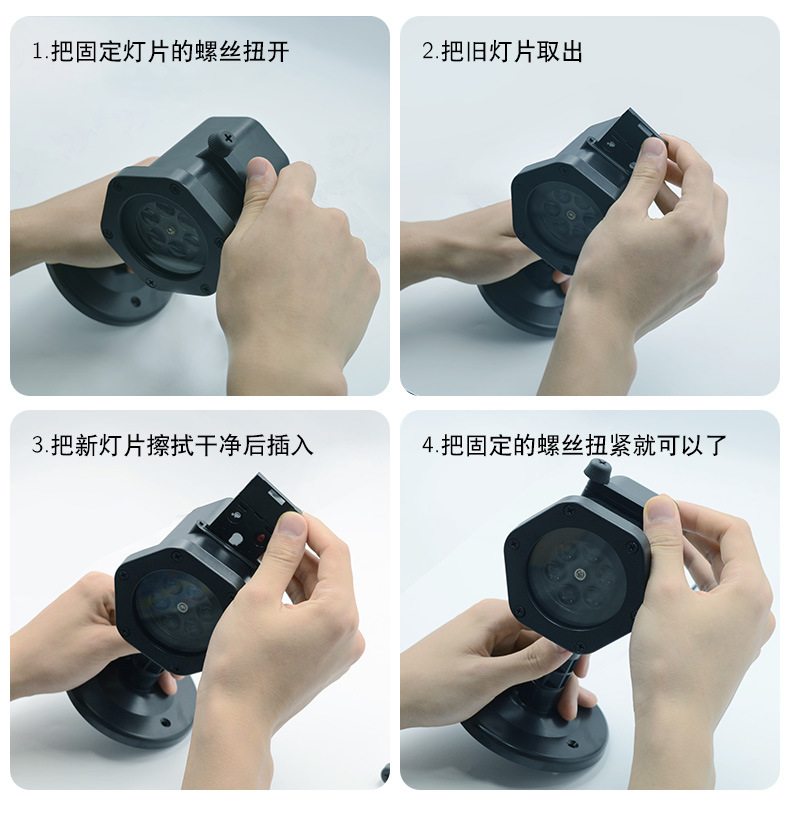 1.把固定灯片的螺丝扭开

2.把旧灯片取出

3.把新灯片擦拭干净后插入

4.把固定的螺丝扭紧就可以了