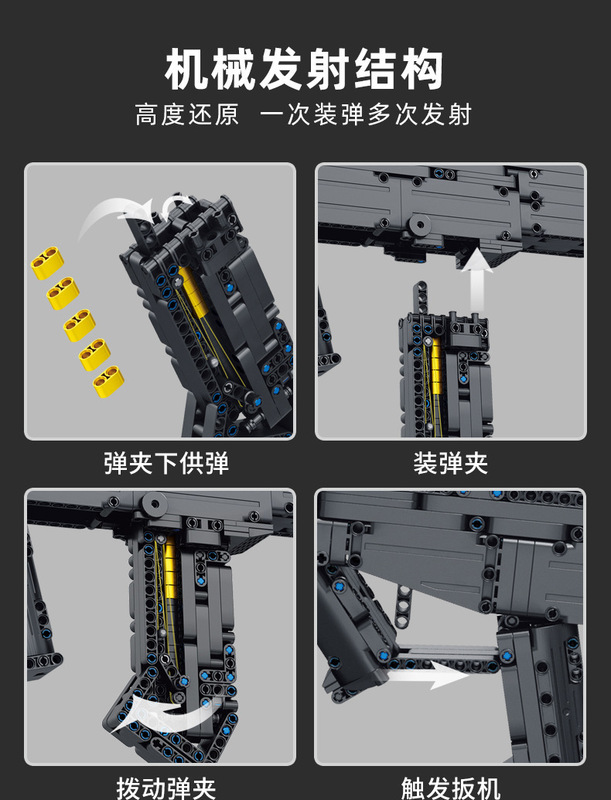 机械发射结构

高度还原 一次装弹多次发射

弹夹下供弹

装弹夹

拨动弹夹

触发扳机