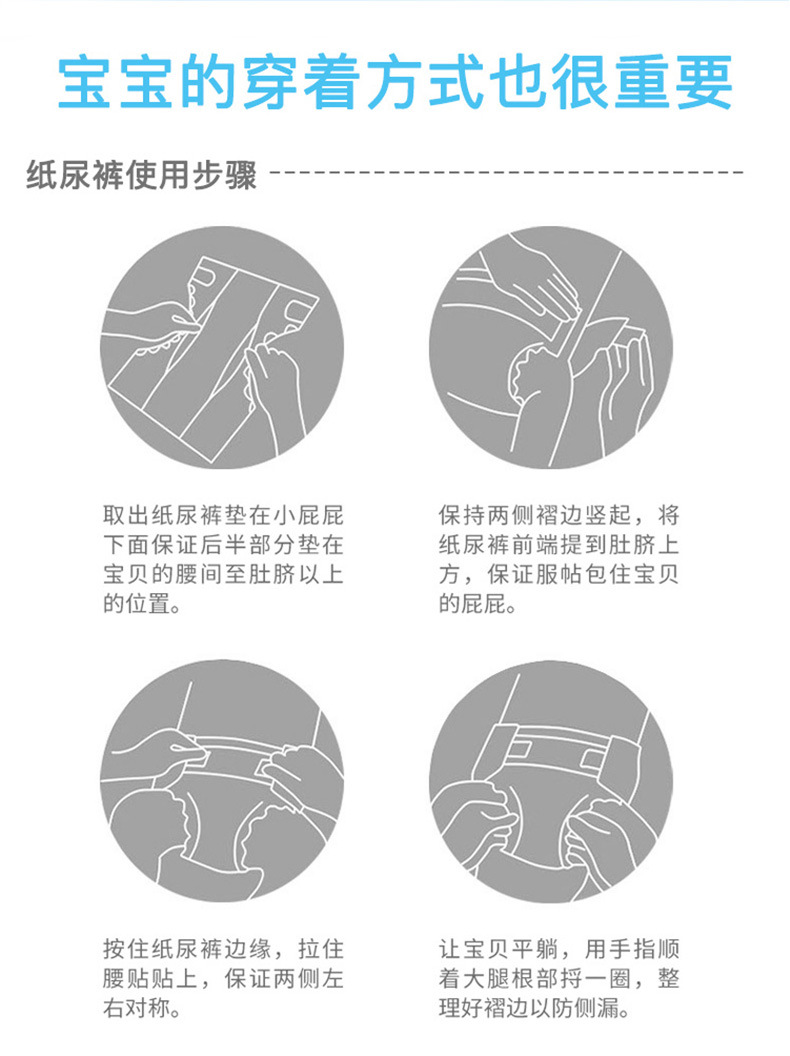 宝宝的穿着方式也很重要

纸尿裤使用步骤

取出纸尿裤垫在小屁屁下面保证后半部分垫在宝贝的腰间至肚脐以上的位置。

保持两侧褶边竖起，将纸尿裤前端提到肚脐上方，保证服帖包住宝贝的屁屁。

按住纸尿裤边缘，拉住腰贴贴上，保证两侧左右对称。

让宝贝平躺，用手指顺着大腿根部捋一圈，整理好褶边以防侧漏。