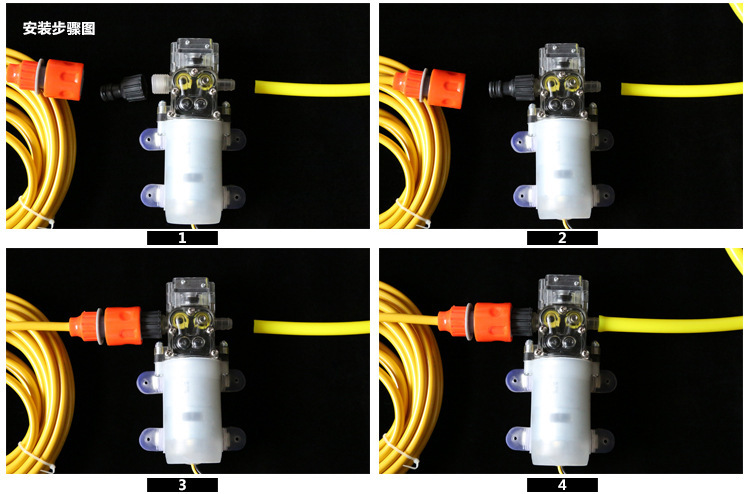 安装步骤图

1

2

3

4