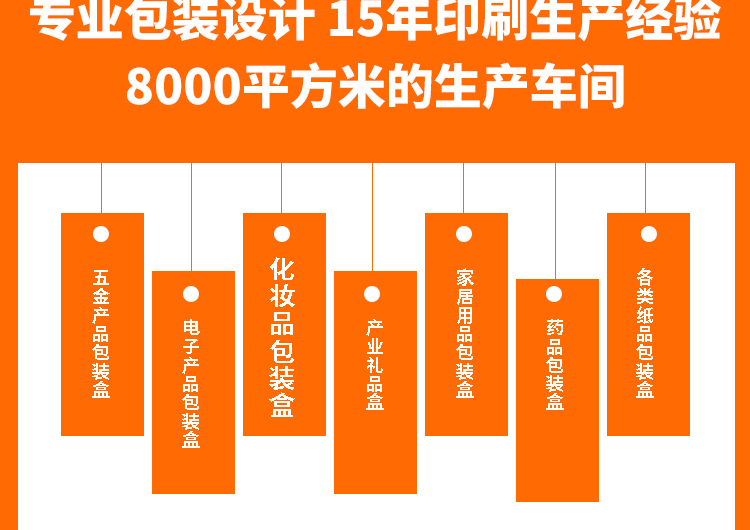 专业包装设计 15年印刷生产经验
8000平方米的生产车间

五金产品包装盒

电子产品包装盒

化妆品包装盒

产业礼品盒

家居用品包装盒

药品包装盒

各类纸品包装盒