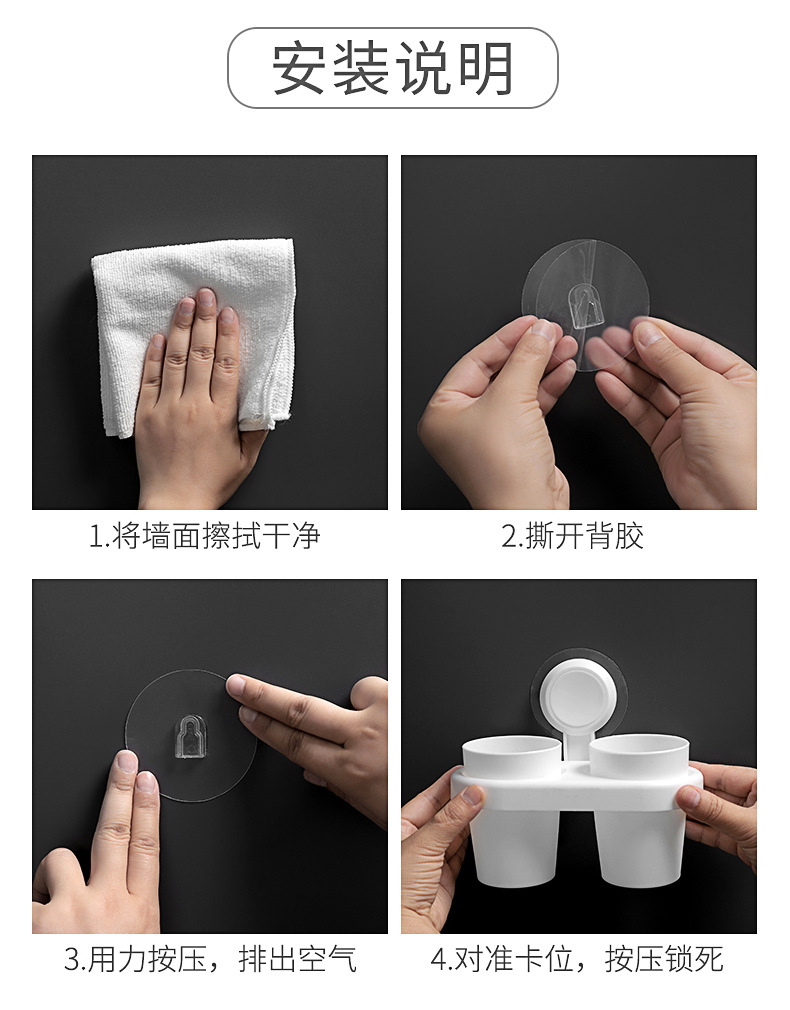 安装说明

1.将墙面擦拭干净

2.撕开背胶

3.用力按压，排出空气

4.对准卡位，按压锁死