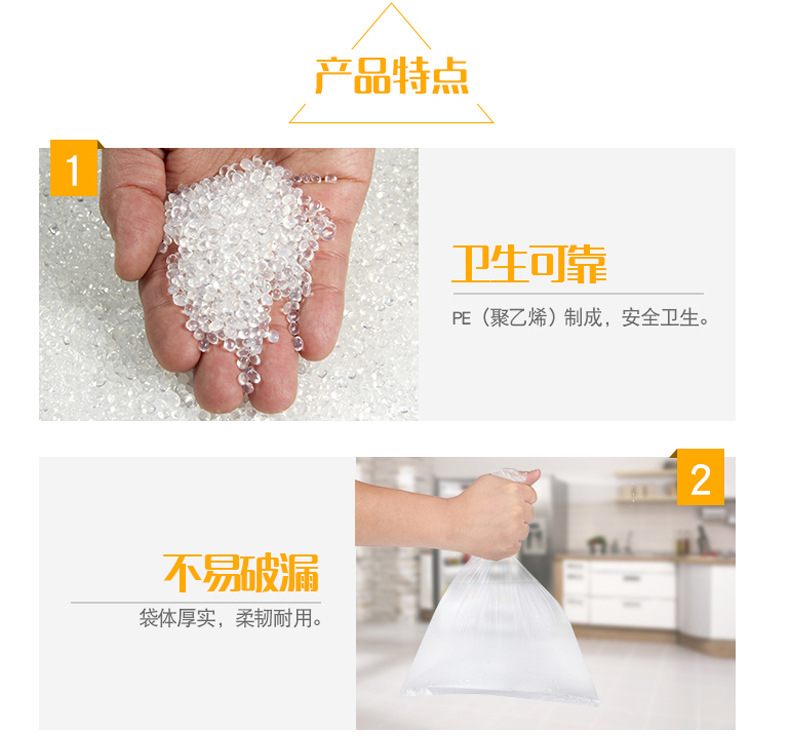 产品特点

1

卫生可靠

PE（聚乙烯）制成，安全卫生。

2

不易破漏

袋体厚实，柔韧耐用。