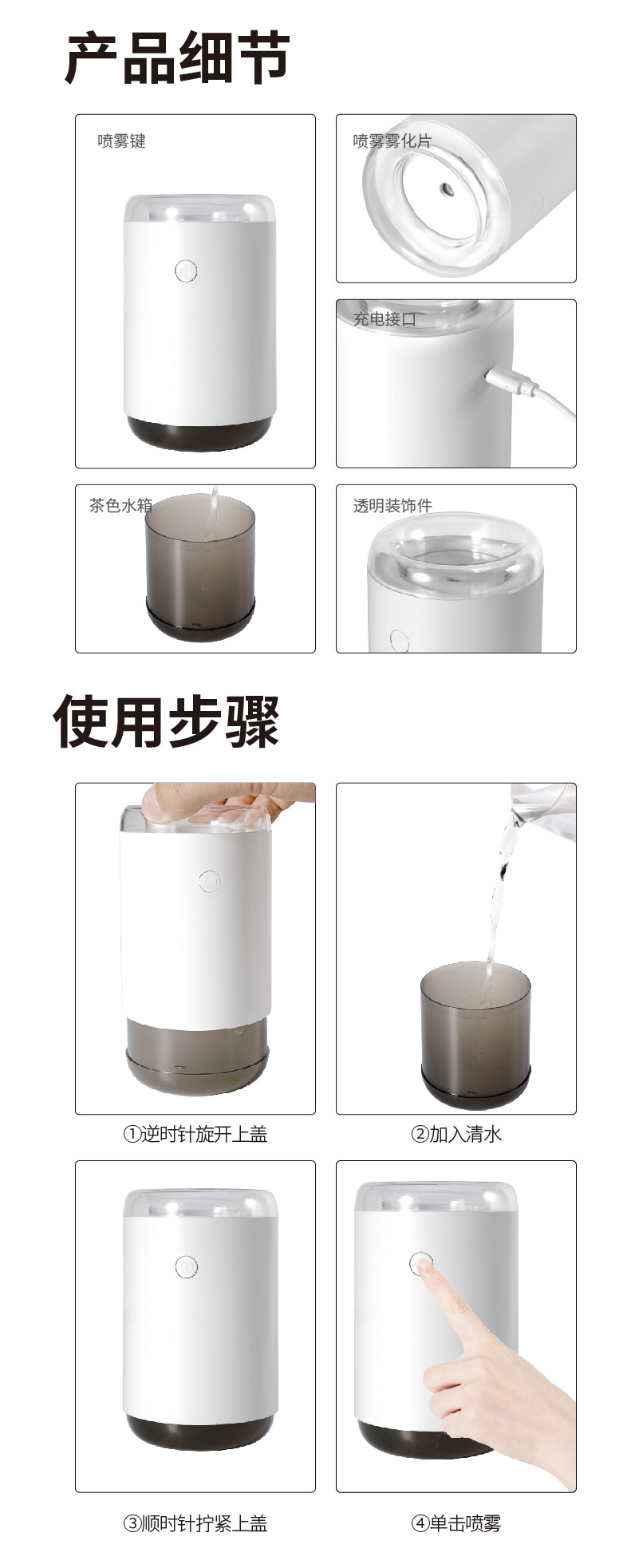 产品细节

喷雾键

喷雾雾化片

充电接口

茶色水箱

透明装饰件

使用步骤

①逆时针旋开上盖

②加入清水

③顺时针拧紧上盖

④单击喷雾