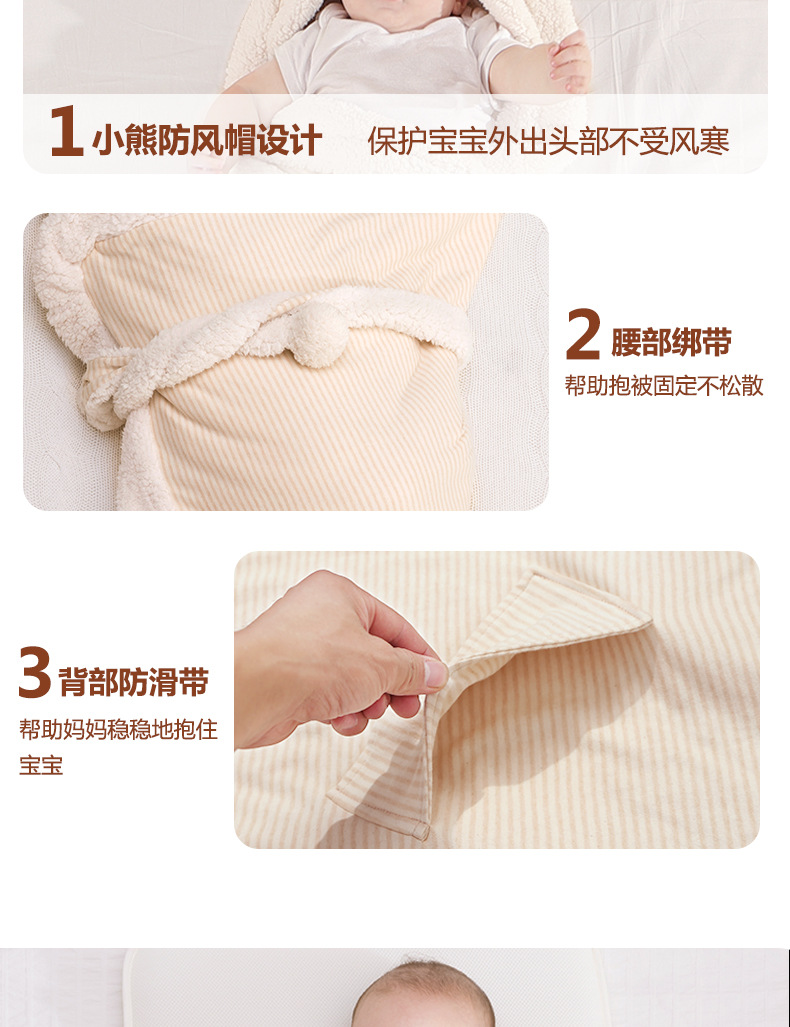 1 小熊防风帽设计 保护宝宝外出头部不受风寒

2 腰部绑带
帮助抱被固定不松散

3 背部防滑带
帮助妈妈稳稳地抱住宝宝