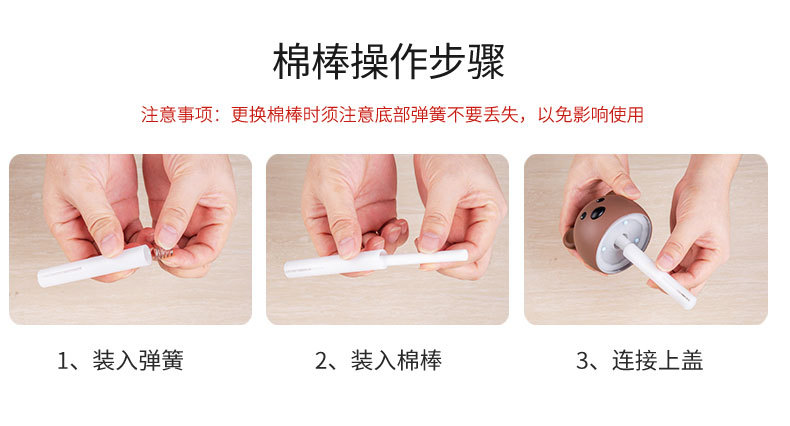 棉棒操作步骤

注意事项：更换棉棒时须注意底部弹簧不要丢失，以免影响使用

1、装入弹簧

2、装入棉棒

3、连接上盖