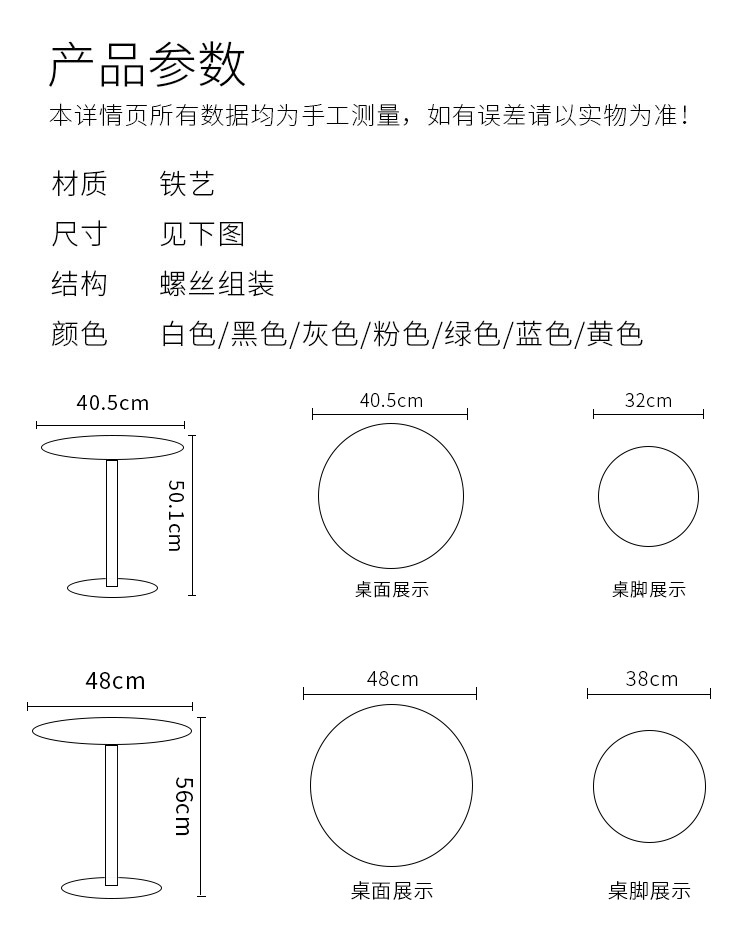 产品参数
本详情页所有数据均为手工测量，如有误差请以实物为准！

材质 铁艺
尺寸 见下图
结构 螺丝组装
颜色 白色/黑色/灰色/粉色/绿色/蓝色/黄色

40.5cm
50.1cm
40.5cm
桌面展示
32cm
桌脚展示

48cm
56cm
48cm
桌面展示
38cm
桌脚展示