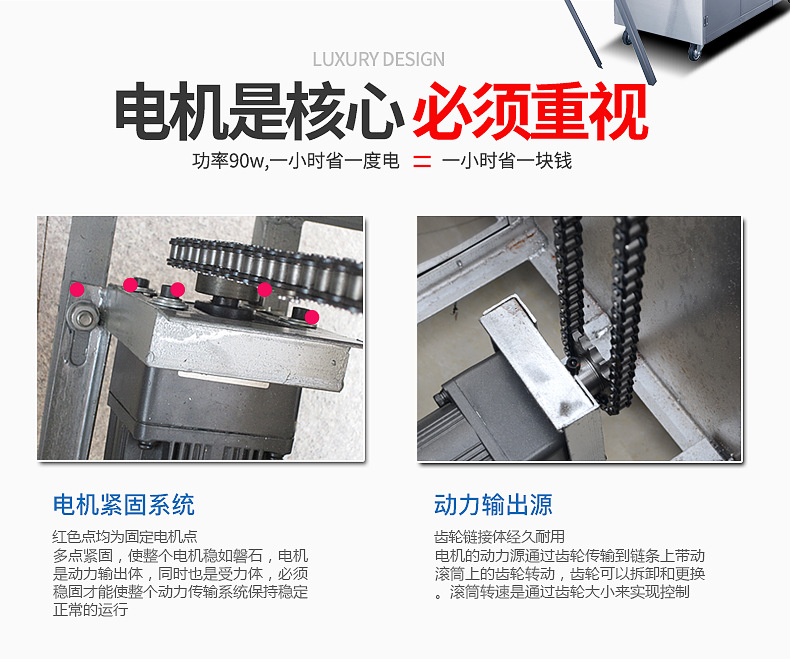 LUXURY DESIGN

电机是核心 必须重视

功率90w,一小时省一度电 = 一小时省一块钱

电机紧固系统

红色点均为固定电机点
多点紧固，使整个电机稳如磐石，电机是动力输出体，同时也是受力体，必须稳固才能使整个动力传输系统保持稳定正常的运行

动力输出源

齿轮链接体经久耐用
电机的动力源通过齿轮传输到链条上带动滚筒上的齿轮转动，齿轮可以拆卸和更换。滚筒转速是通过齿轮大小来实现控制