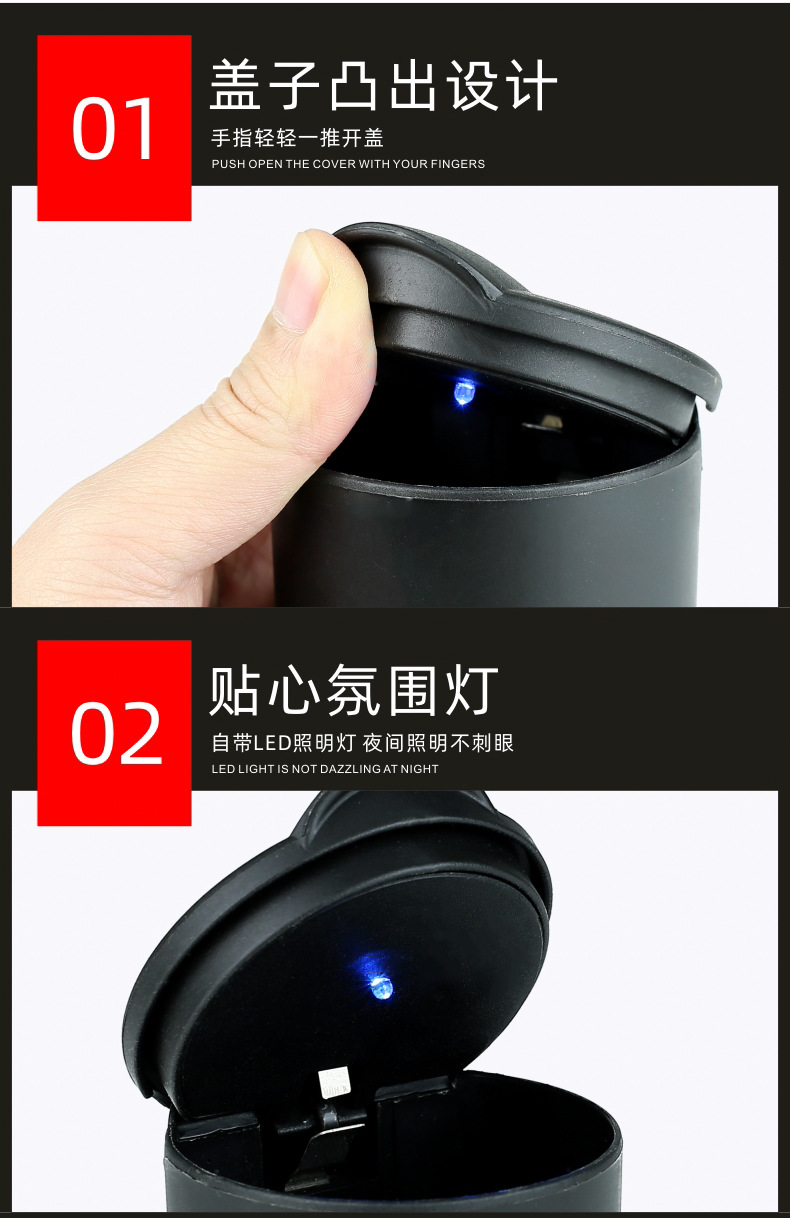 01

盖子凸出设计

手指轻轻一推开盖

PUSH OPEN THE COVER WITH YOUR FINGERS

02

贴心氛围灯

自带LED照明灯 夜间照明不刺眼

LED LIGHT IS NOT DAZZLING AT NIGHT