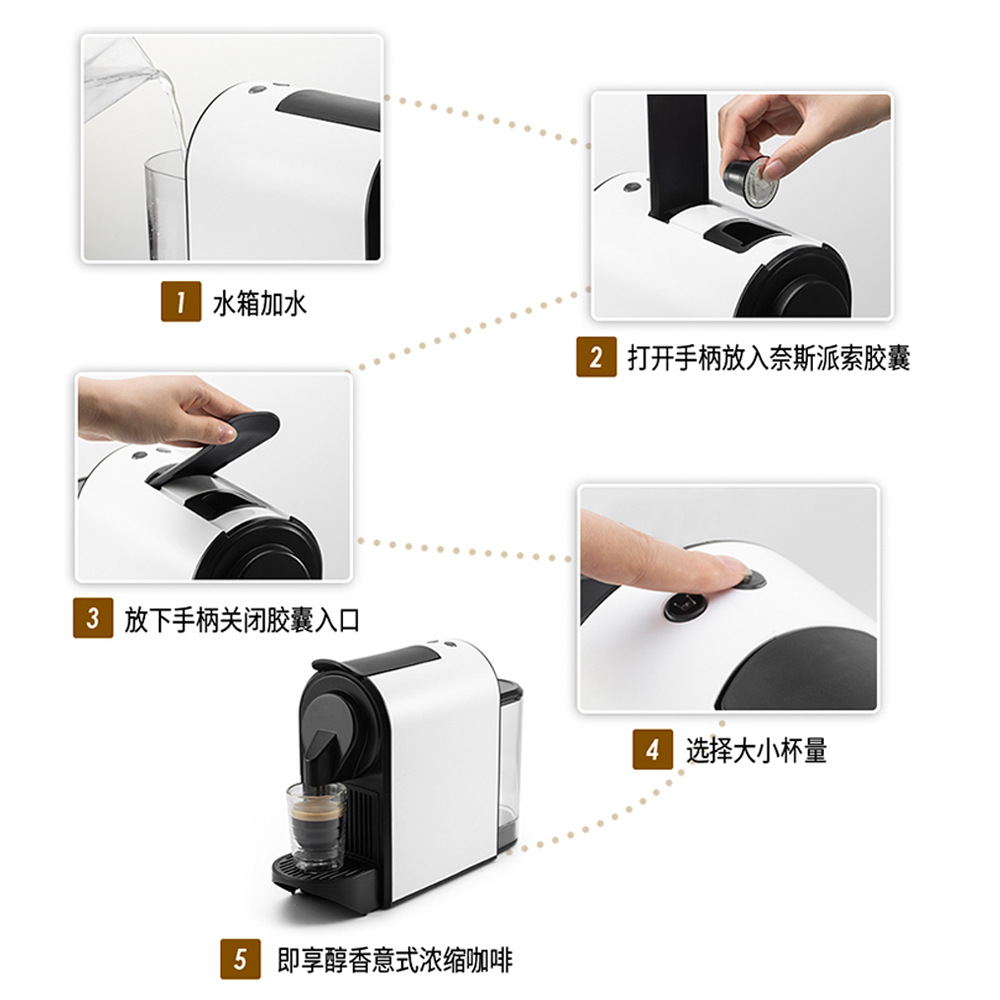 1 水箱加水

2 打开手柄放入奈斯派索胶囊

3 放下手柄关闭胶囊入口

4 选择大小杯量

5 即享醇香意式浓缩咖啡