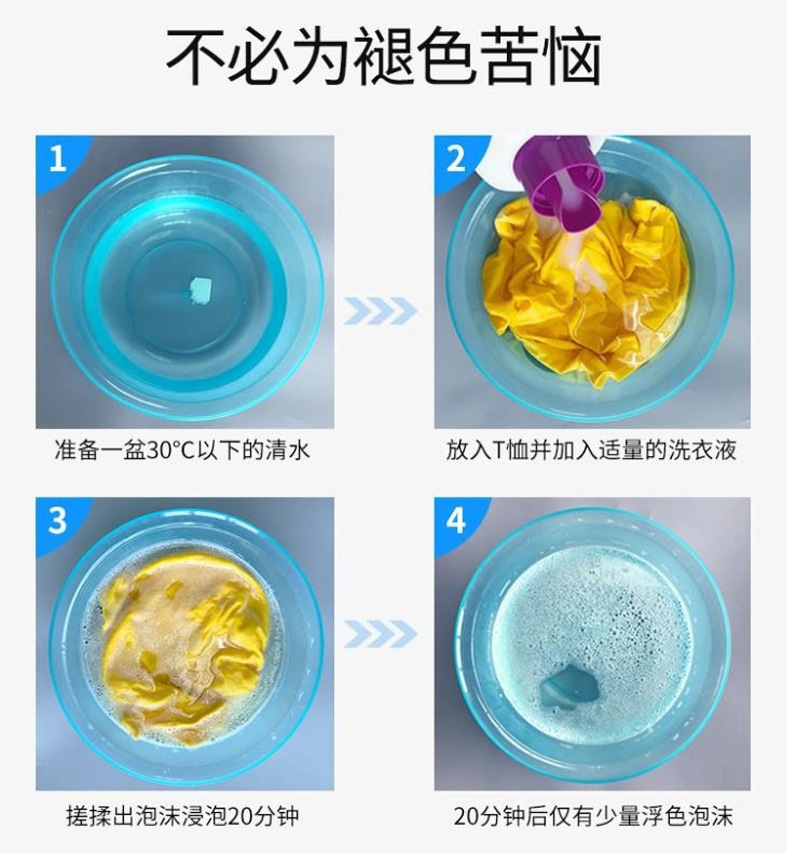 不必为褪色苦恼

1

准备一盆30°C以下的清水

2

放入T恤并加入适量的洗衣液

3

搓揉出泡沫浸泡20分钟

4

20分钟后仅有少量浮色泡沫