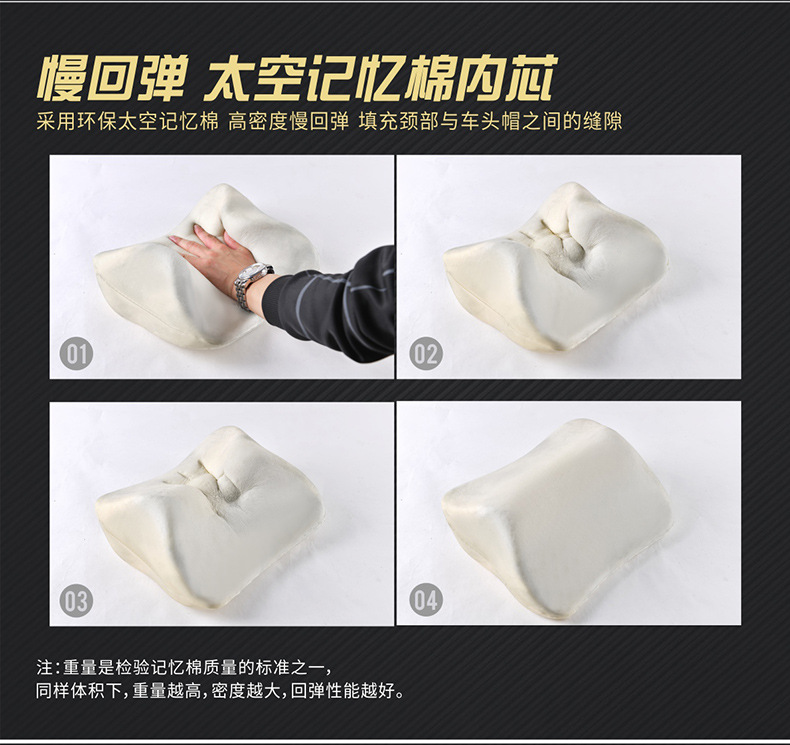 慢回弹 太空记忆棉内芯

采用环保太空记忆棉 高密度慢回弹 填充颈部与车头帽之间的缝隙

01

02

03

04

注:重量是检验记忆棉质量的标准之一,
同样体积下,重量越高,密度越大,回弹性能越好。