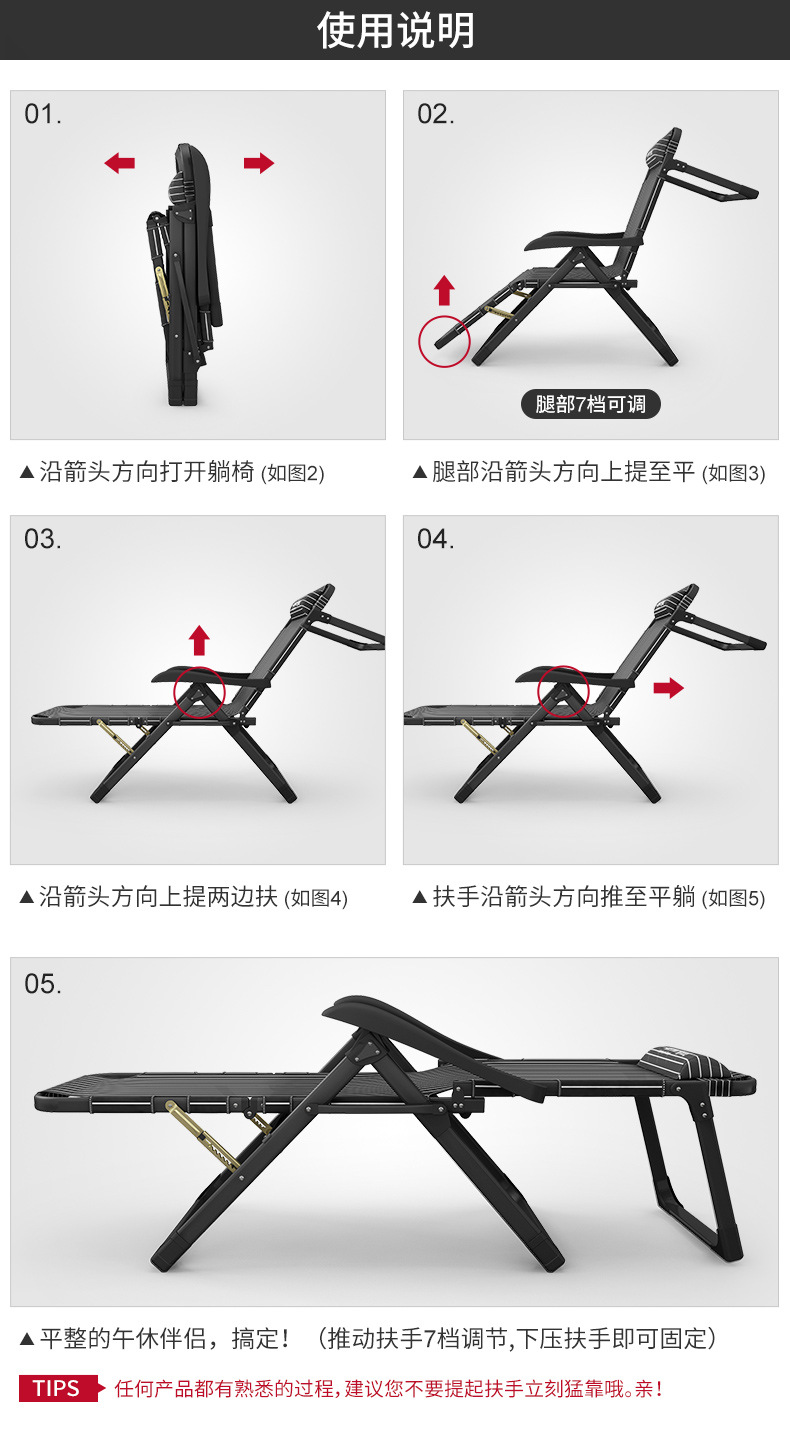 使用说明

01.

▲沿箭头方向打开躺椅 (如图2)

02.

腿部7档可调

▲腿部沿箭头方向上提至平 (如图3)

03.

▲沿箭头方向上提两边扶 (如图4)

04.

▲扶手沿箭头方向推至平躺 (如图5)

05.

▲平整的午休伴侣，搞定！（推动扶手7档调节,下压扶手即可固定）

TIPS 任何产品都有熟悉的过程，建议您不要提起扶手立刻猛靠哦。亲！