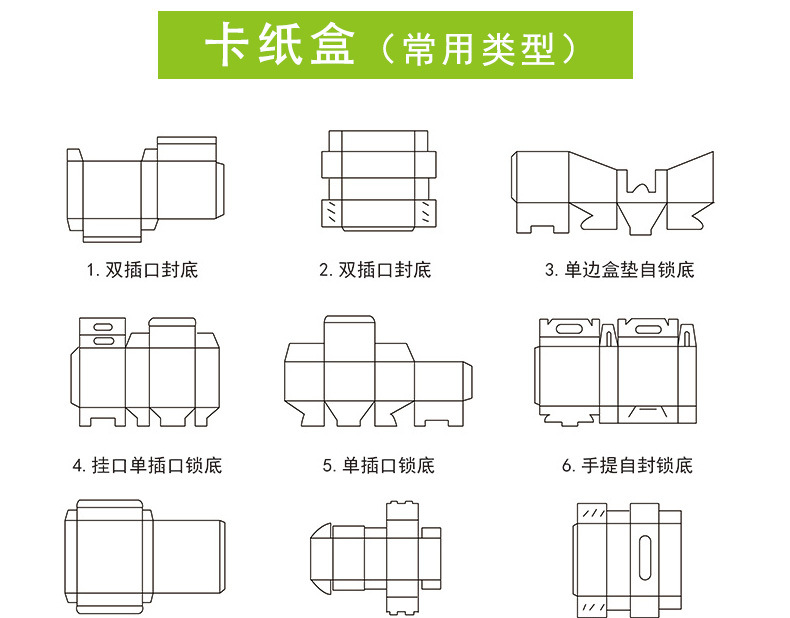 卡纸盒（常用类型）

1. 双插口封底

2. 双插口封底

3. 单边盒垫自锁底

4. 挂口单插口锁底

5. 单插口锁底

6. 手提自封锁底