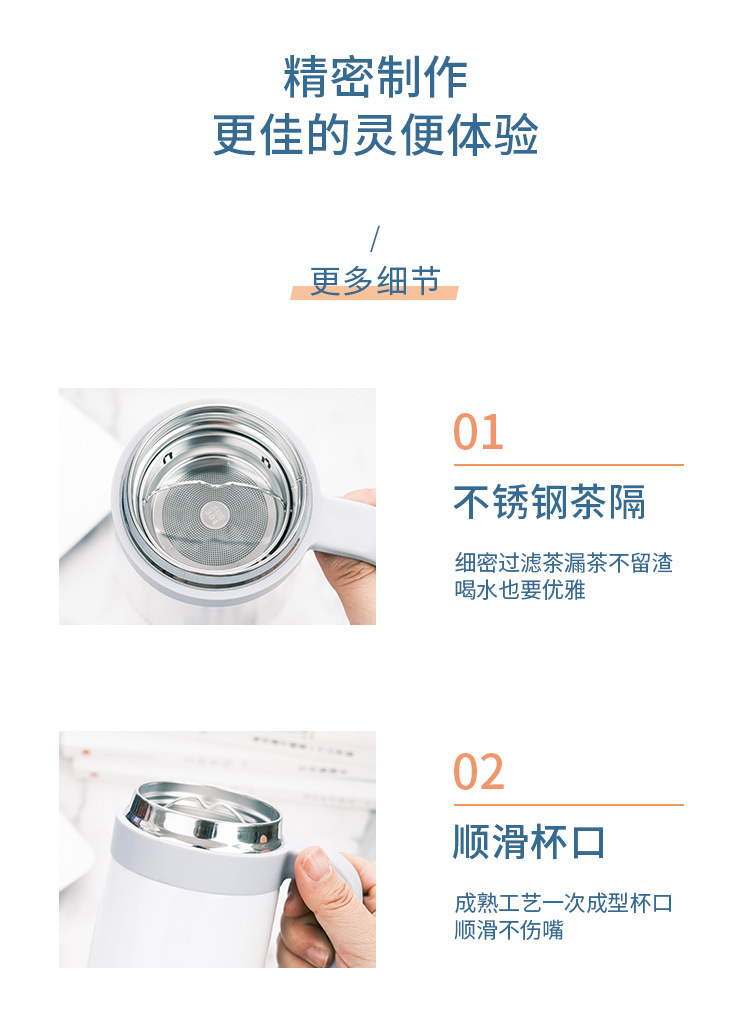 精密制作
更佳的灵便体验

/
更多细节

01
不锈钢茶隔
细密过滤茶漏茶不留渣
喝水也要优雅

02
顺滑杯口
成熟工艺一次成型杯口
顺滑不伤嘴