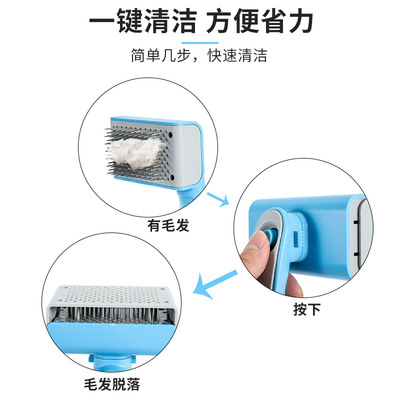 一键清洁 方便省力

简单几步，快速清洁

有毛发

按下

毛发脱落