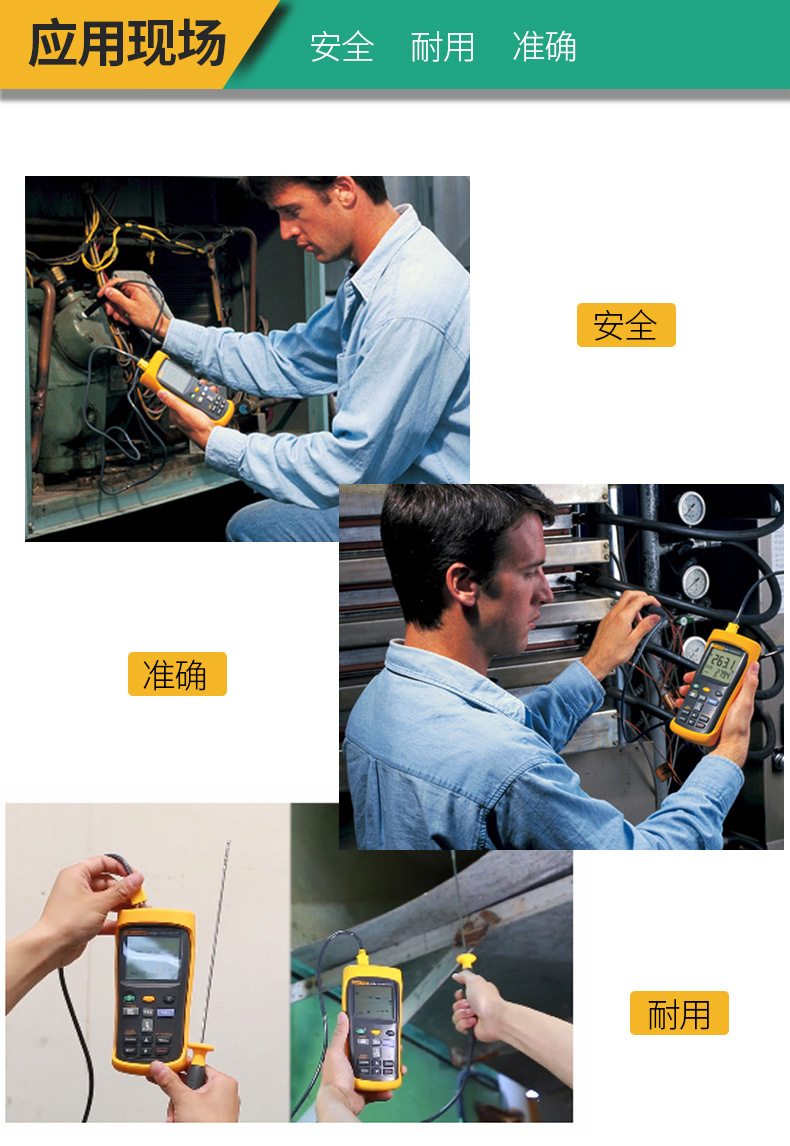 应用现场 安全 耐用 准确

安全

准确

耐用