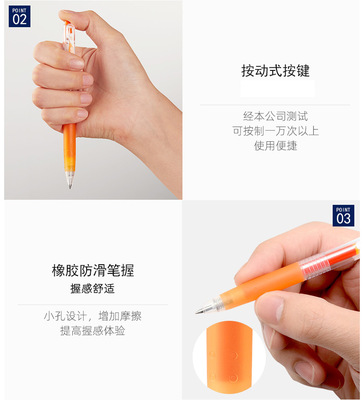 POINT
02

按动式按键

经本公司测试
可按制一万次以上
使用便捷

POINT
03

橡胶防滑笔握
握感舒适

小孔设计，增加摩擦
提高握感体验