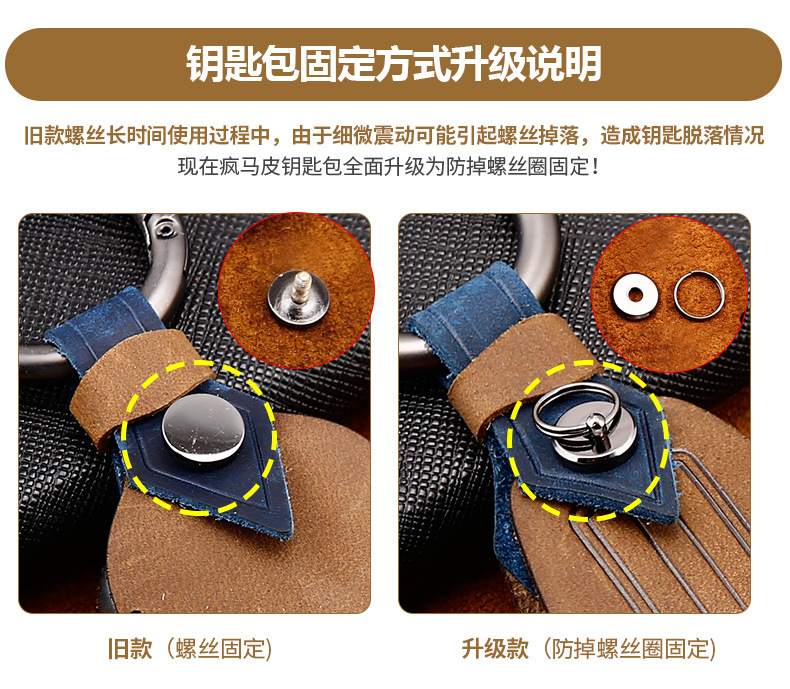 钥匙包固定方式升级说明

旧款螺丝长时间使用过程中，由于细微震动可能引起螺丝掉落，造成钥匙脱落情况
现在疯马皮钥匙包全面升级为防掉螺丝圈固定！

旧款（螺丝固定）

升级款（防掉螺丝圈固定）