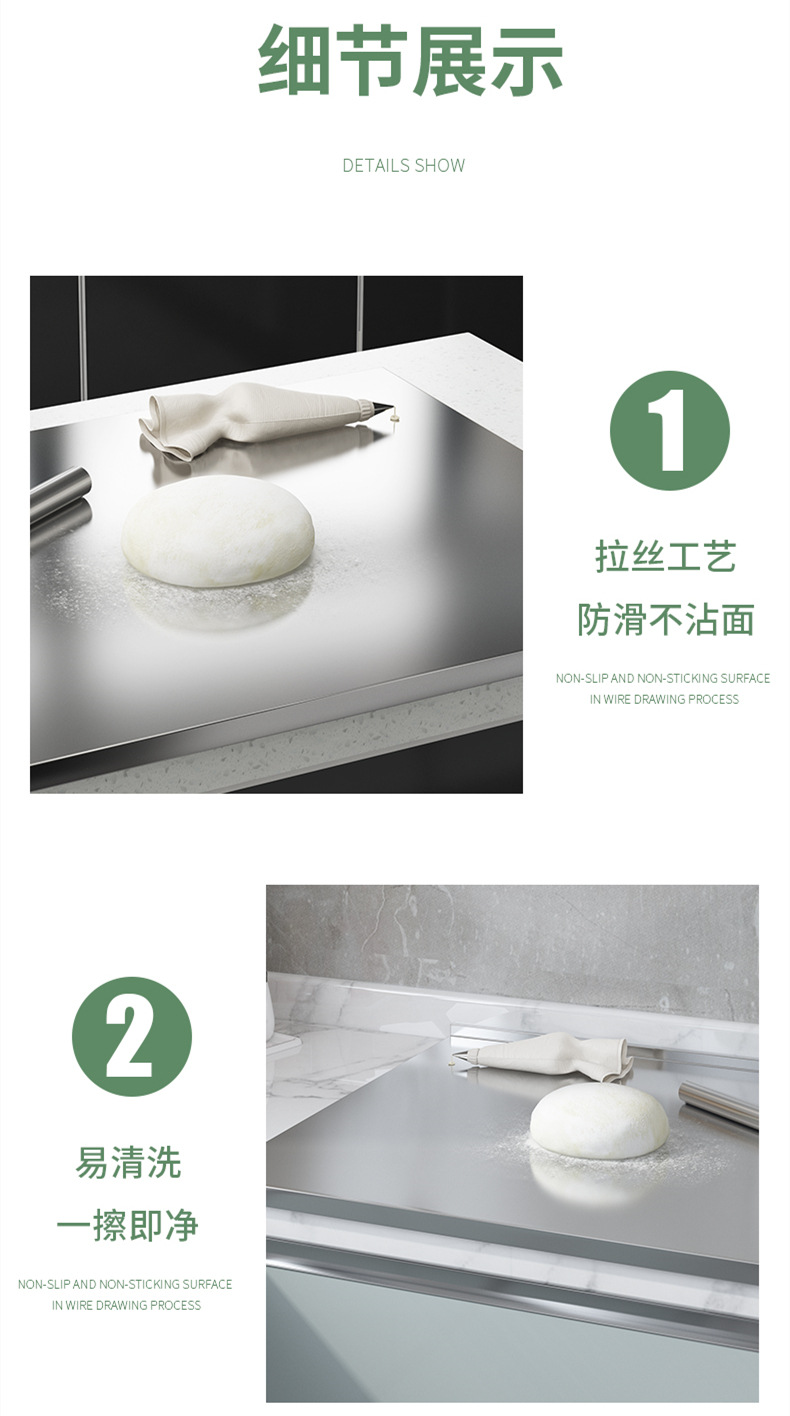 细节展示

DETAILS SHOW

1

拉丝工艺

防滑不沾面

NON-SLIP AND NON-STICKING SURFACE IN WIRE DRAWING PROCESS

2

易清洗

一擦即净

NON-SLIP AND NON-STICKING SURFACE IN WIRE DRAWING PROCESS