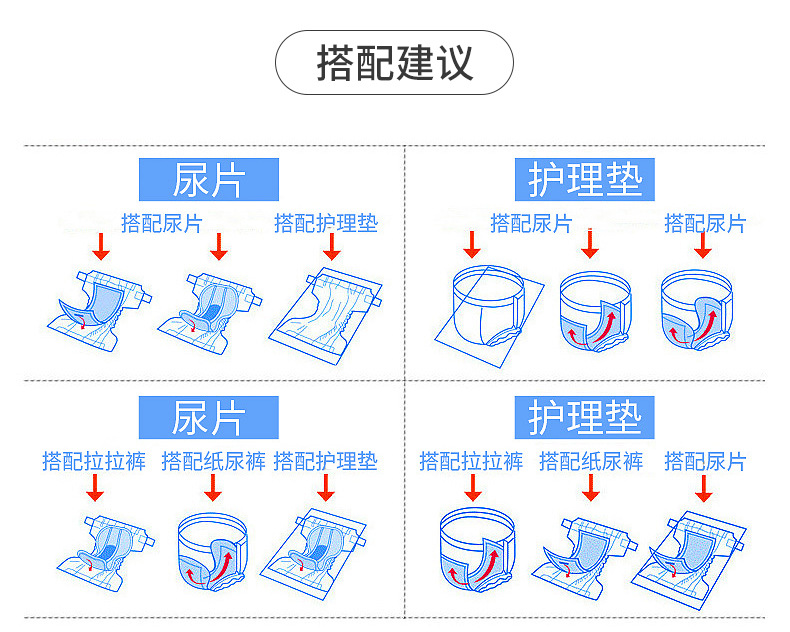 搭配建议

尿片

搭配尿片 搭配护理垫

护理垫

搭配尿片 搭配尿片

尿片

搭配拉拉裤 搭配纸尿裤 搭配护理垫

护理垫

搭配拉拉裤 搭配纸尿裤 搭配尿片