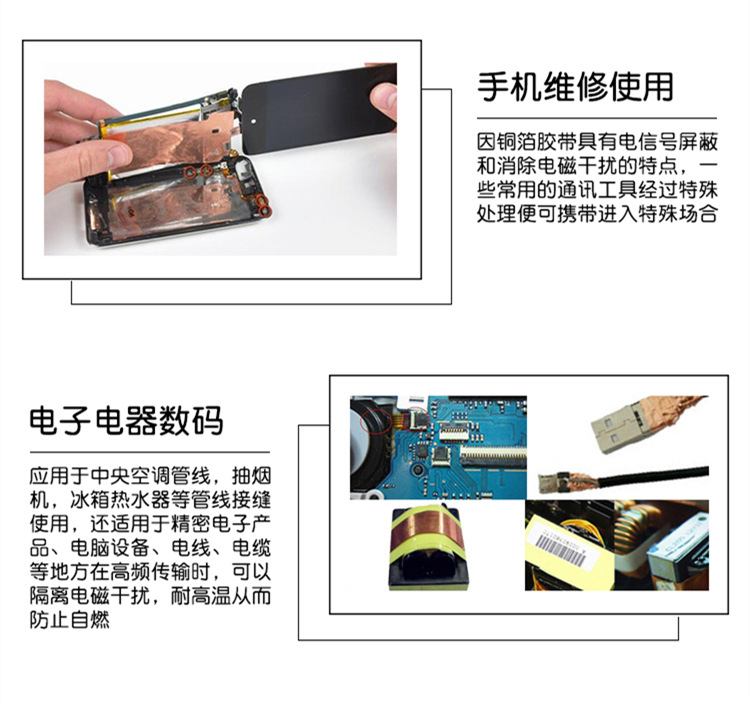 手机维修使用

因铜箔胶带具有电信号屏蔽和消除电磁干扰的特点，一些常用的通讯工具经过特殊处理便可携带进入特殊场合

电子电器数码

应用于中央空调管线，抽烟机，冰箱热水器等管线接缝使用，还适用于精密电子产品、电脑设备、电线、电缆等地方在高频传输时，可以隔离电磁干扰，耐高温从而防止自燃