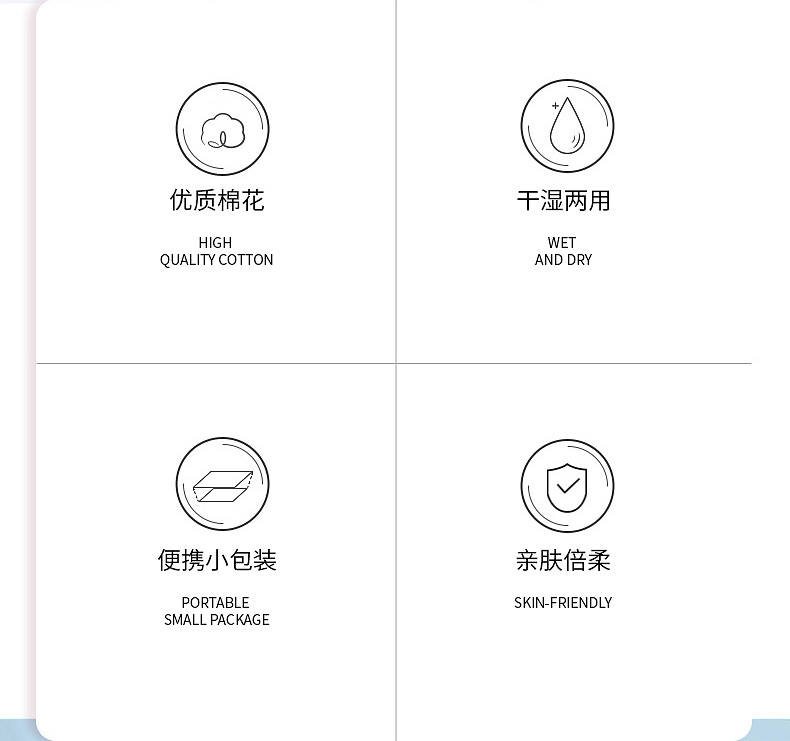 优质棉花

HIGH
QUALITY COTTON

干湿两用

WET
AND DRY

便携小包装

PORTABLE
SMALL PACKAGE

亲肤倍柔

SKIN-FRIENDLY